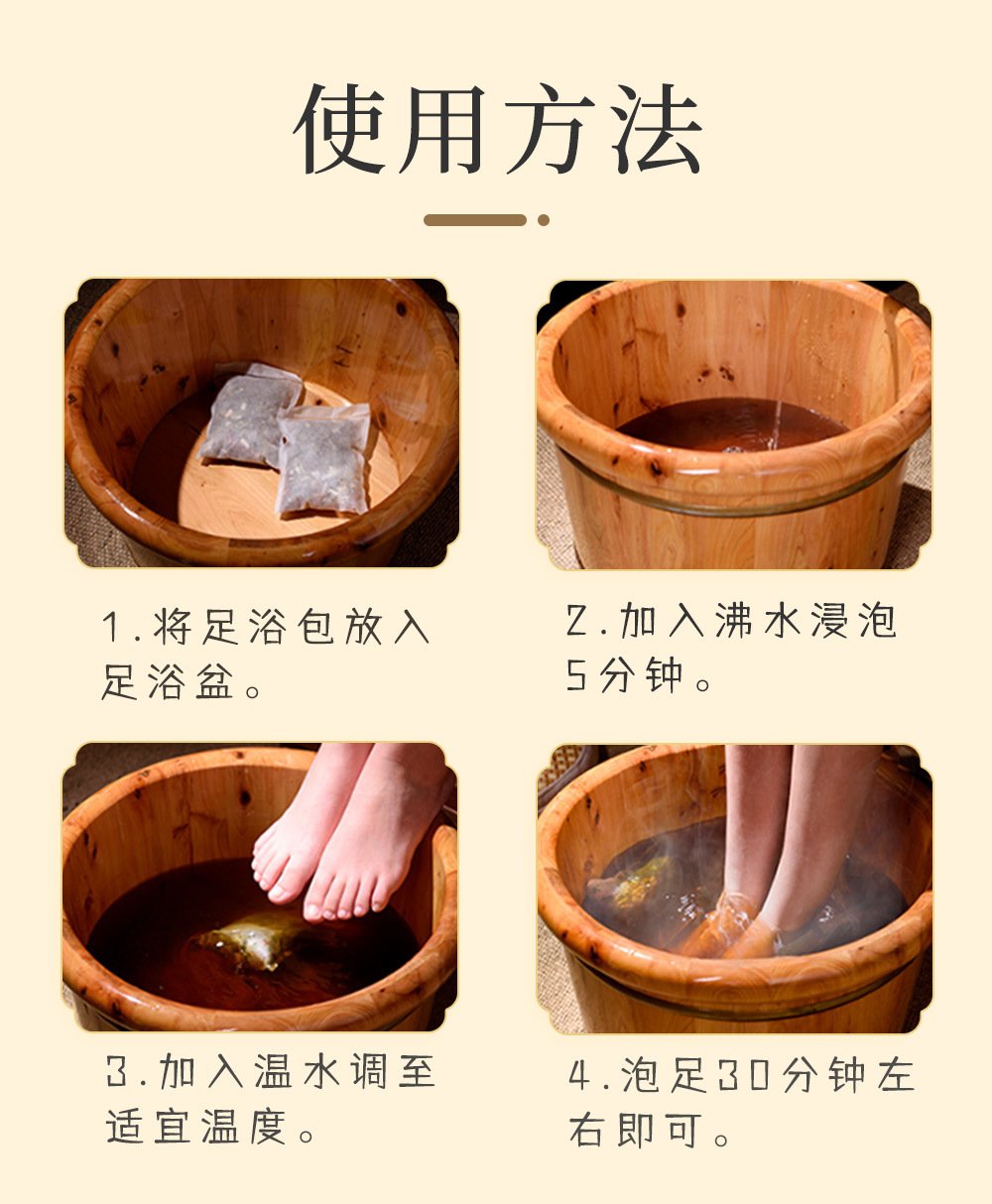 使用方法

1.将足浴包放入足浴盆。

2.加入沸水浸泡5分钟。

3.加入温水调至适宜温度。

4.泡足30分钟左右即可。