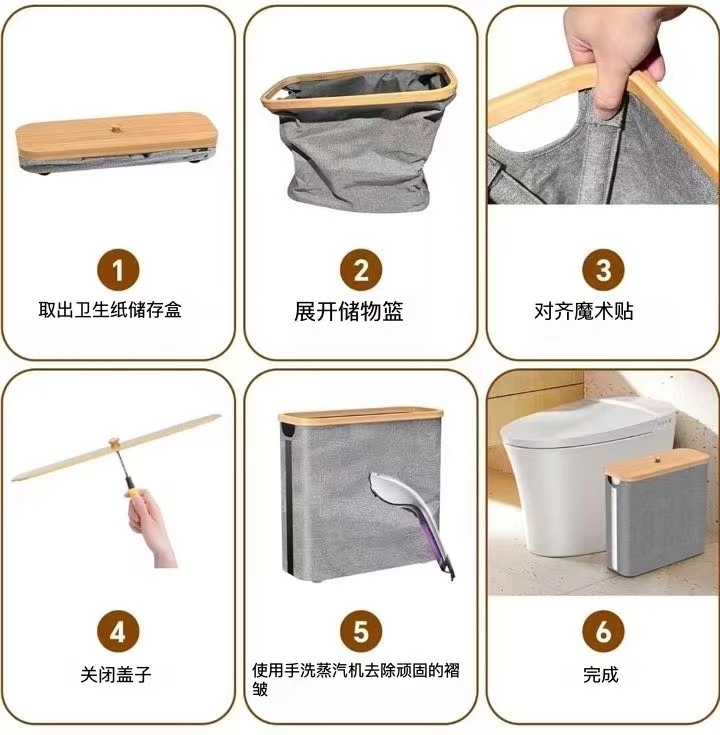 1
取出卫生纸储存盒

2
展开储物篮

3
对齐魔术贴

4
关闭盖子

5
使用手洗蒸汽机去除顽固的褶皱

6
完成