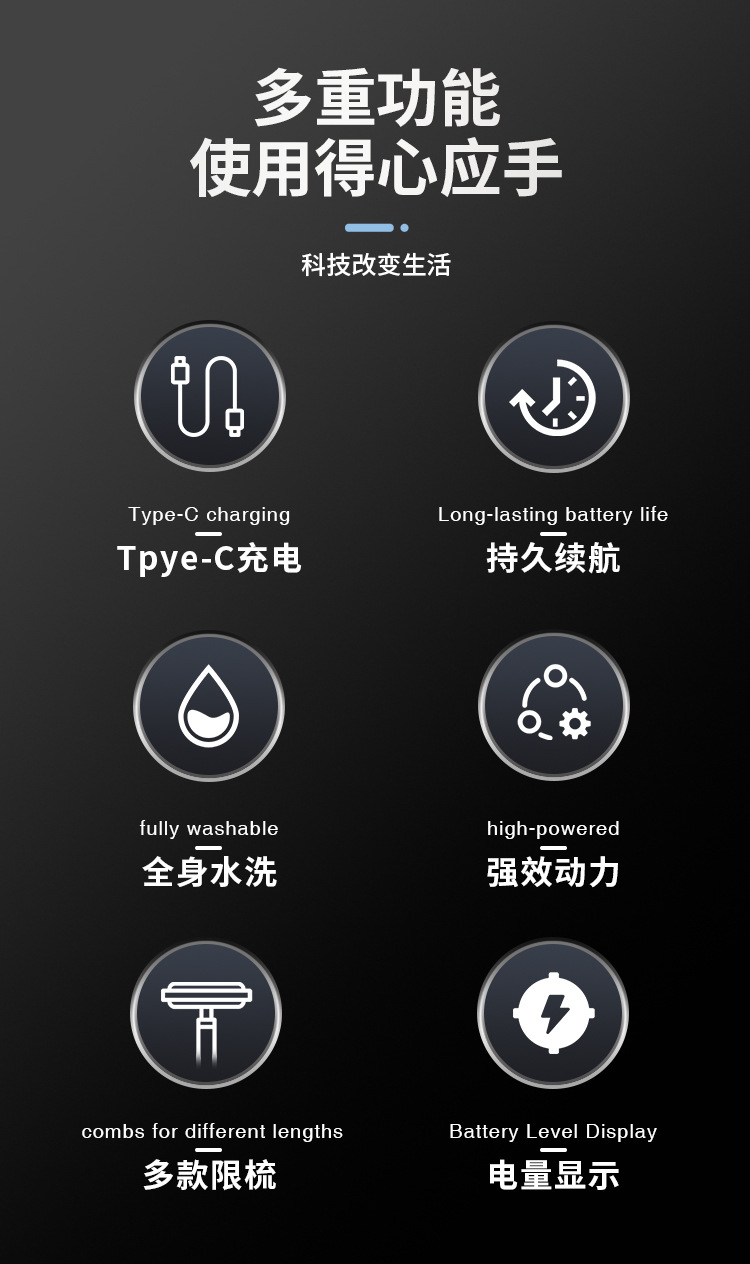 多重功能
使用得心应手

科技改变生活

Type-C charging
Tpye-C充电

Long-lasting battery life
持久续航

fully washable
全身水洗

high-powered
强效动力

combs for different lengths
多款限梳

Battery Level Display
电量显示