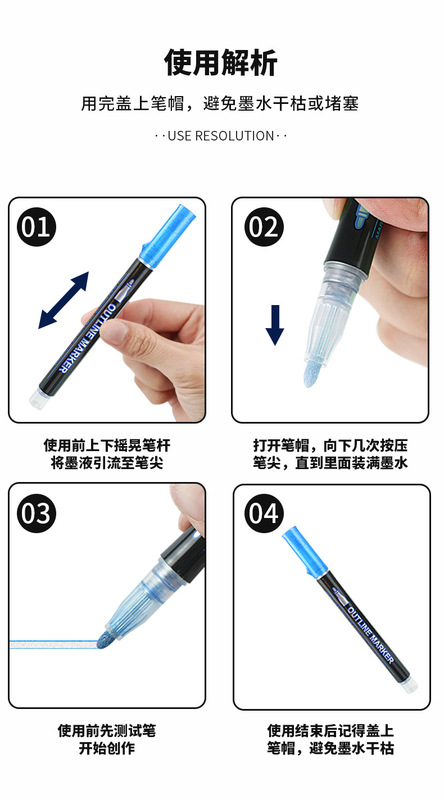 使用解析

用完盖上笔帽，避免墨水干枯或堵塞

· · USE RESOLUTION · ·

01

OUTLINE MARKER

使用前上下摇晃笔杆
将墨液引流至笔尖

02

打开笔帽，向下几次按压
笔尖，直到里面装满墨水

03

使用前先测试笔
开始创作

04

OUTLINE MARKER

使用结束后记得盖上
笔帽，避免墨水干枯