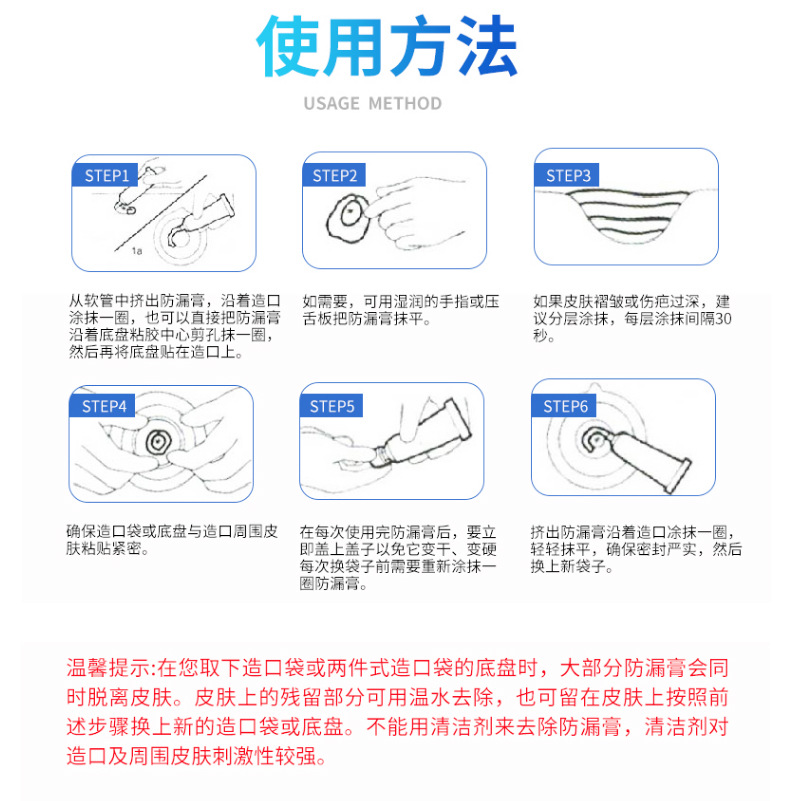 使用方法
USAGE METHOD

STEP1
1a

从软管中挤出防漏膏，沿着造口涂抹一圈，也可以直接把防漏膏沿着底盘粘胶中心剪孔抹一圈，然后再将底盘贴在造口上。

STEP2

如需要，可用湿润的手指或压舌板把防漏膏抹平。

STEP3

如果皮肤褶皱或伤疤过深，建议分层涂抹，每层涂抹间隔30秒。

STEP4

确保造口袋或底盘与造口周围皮肤粘贴紧密。

STEP5

在每次使用完防漏膏后，要立即盖上盖子以免它变干、变硬每次换袋子前需要重新涂抹一圈防漏膏。

STEP6

挤出防漏膏沿着造口涂抹一圈，轻轻抹平，确保密封严实，然后换上新袋子。

温馨提示:在您取下造口袋或两件式造口袋的底盘时，大部分防漏膏会同时脱离皮肤。皮肤上的残留部分可用温水去除，也可留在皮肤上按照前述步骤换上新的造口袋或底盘。不能用清洁剂来去除防漏膏，清洁剂对造口及周围皮肤刺激性较强。