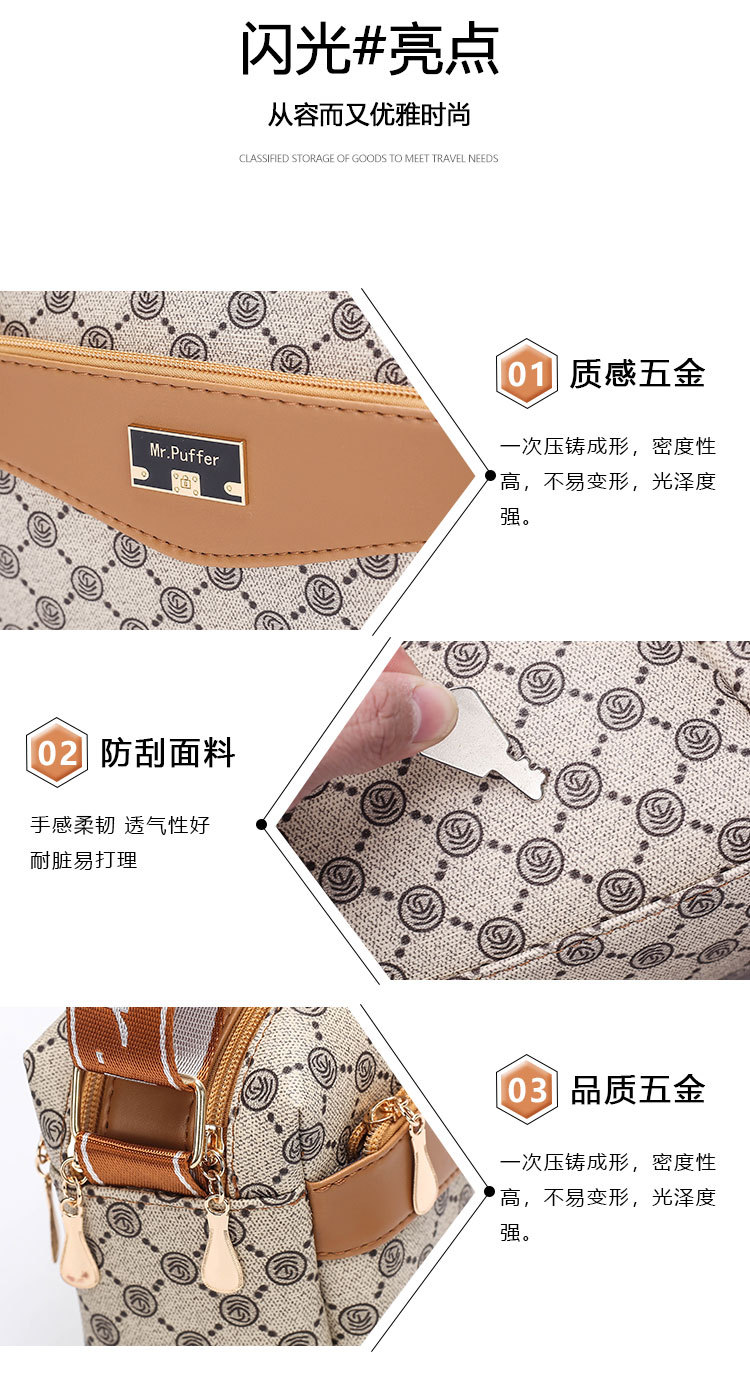 闪光#亮点

从容而又优雅时尚

CLASSIFIED STORAGE OF GOODS TO MEET TRAVEL NEEDS

Mr.Puffer

01 质感五金

一次压铸成形，密度性高，不易变形，光泽度强。

02 防刮面料

手感柔韧 透气性好
耐脏易打理

03 品质五金

一次压铸成形，密度性高，不易变形，光泽度强。