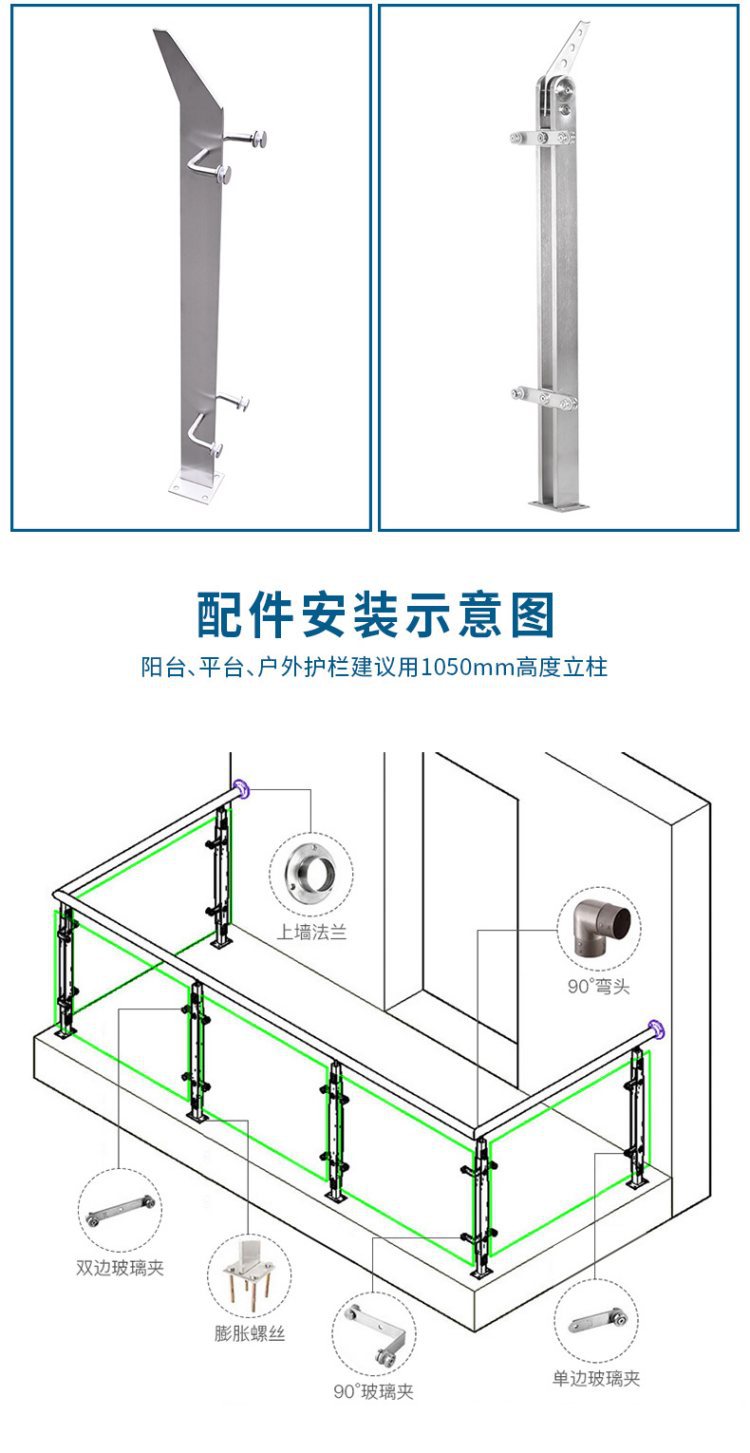 配件安装示意图

阳台、平台、户外护栏建议用1050mm高度立柱

上墙法兰

90°弯头

双边玻璃夹

膨胀螺丝

90°玻璃夹

单边玻璃夹