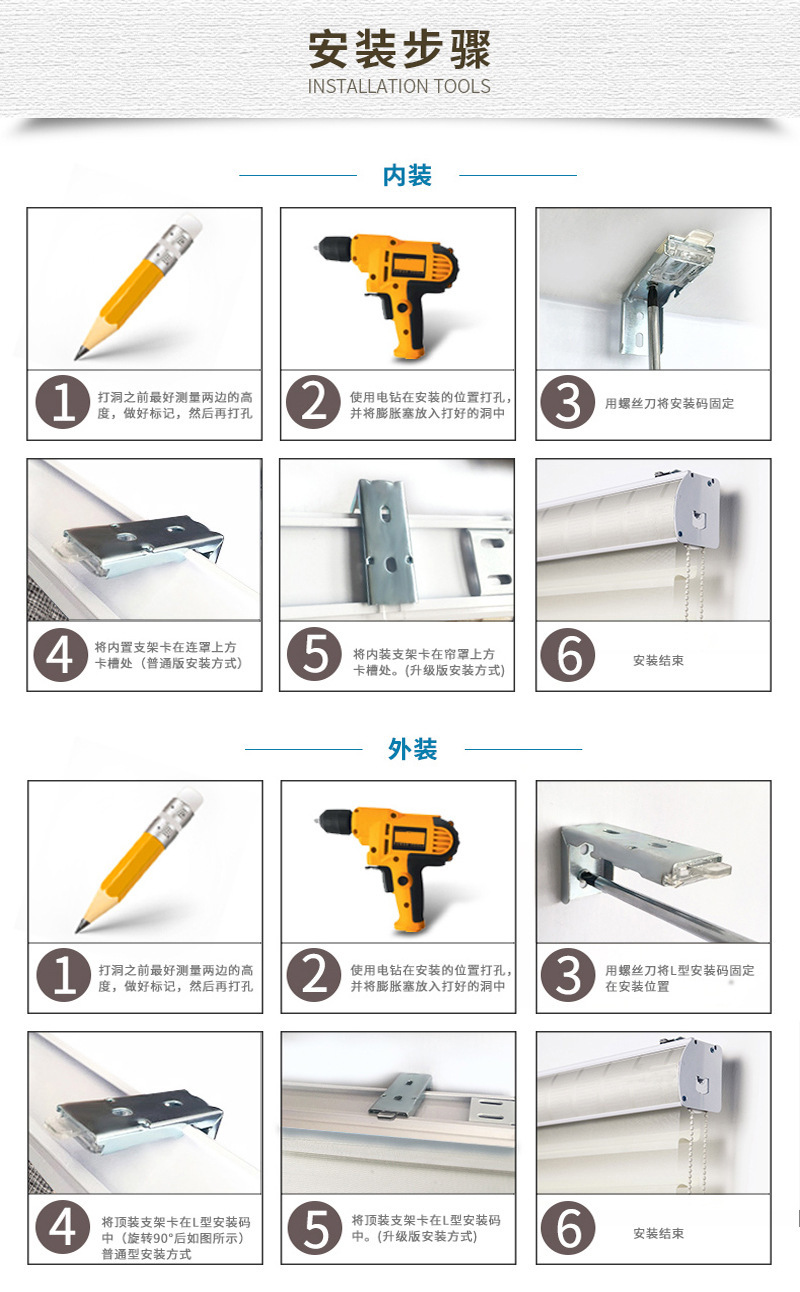 安装步骤
INSTALLATION TOOLS

内装

1 打洞之前最好测量两边的高度，做好标记，然后再打孔

2 使用电钻在安装的位置打孔，并将膨胀塞放入打好的洞中

3 用螺丝刀将安装码固定

4 将内置支架卡在连罩上方卡槽处（普通版安装方式）

5 将内装支架卡在帘罩上方卡槽处。(升级版安装方式)

6 安装结束

外装

1 打洞之前最好测量两边的高度，做好标记，然后再打孔

2 使用电钻在安装的位置打孔，并将膨胀塞放入打好的洞中

3 用螺丝刀将L型安装码固定在安装位置

4 将顶装支架卡在L型安装码中（旋转90°后如图所示）普通型安装方式

5 将顶装支架卡在L型安装码中。(升级版安装方式)

6 安装结束