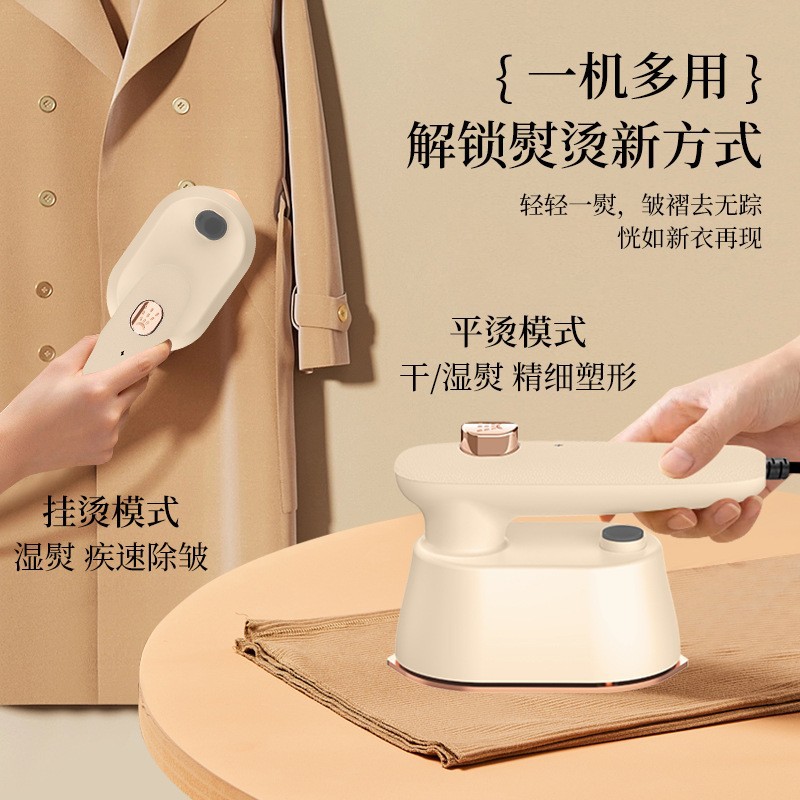 { 一机多用 }
解锁熨烫新方式

轻轻一熨，皱褶去无踪
恍如新衣再现

平烫模式
干/湿熨 精细塑形

挂烫模式
湿熨 疾速除皱