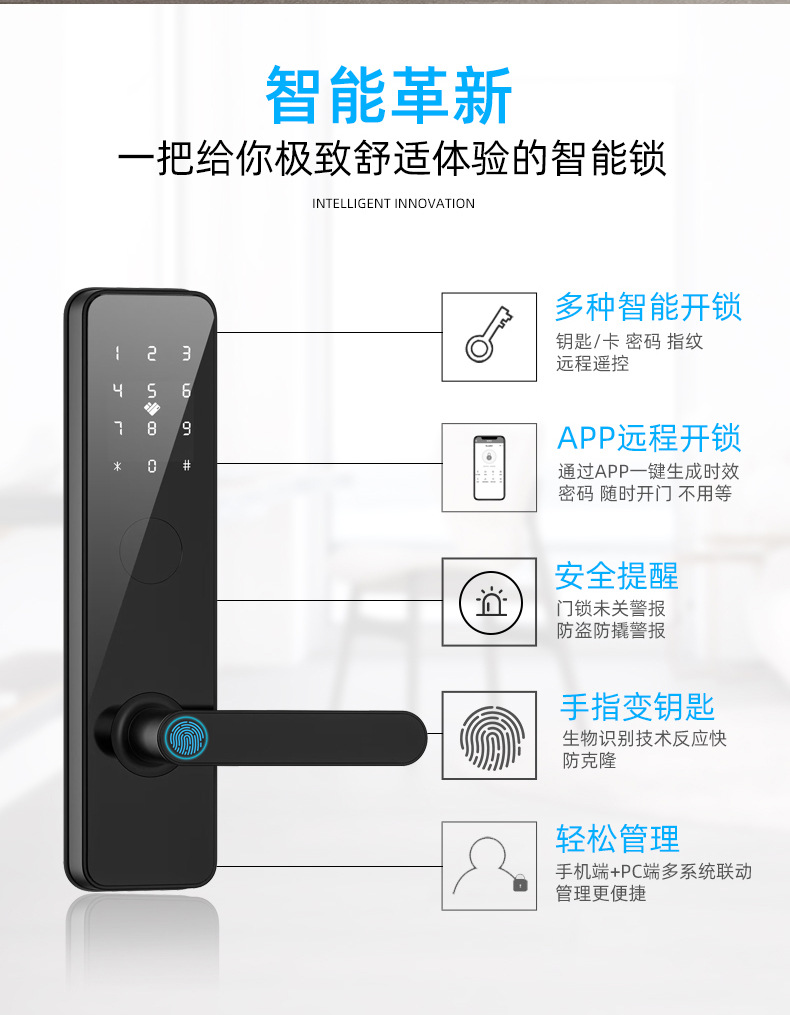 智能革新

一把给你极致舒适体验的智能锁

INTELLIGENT INNOVATION

1 2 3
4 5 6
7 8 9
* 0 #

多种智能开锁
钥匙/卡 密码 指纹
远程遥控

APP远程开锁
通过APP一键生成时效
密码 随时开门 不用等

安全提醒
门锁未关警报
防盗防撬警报

手指变钥匙
生物识别技术反应快
防克隆

轻松管理
手机端+PC端多系统联动
管理更便捷