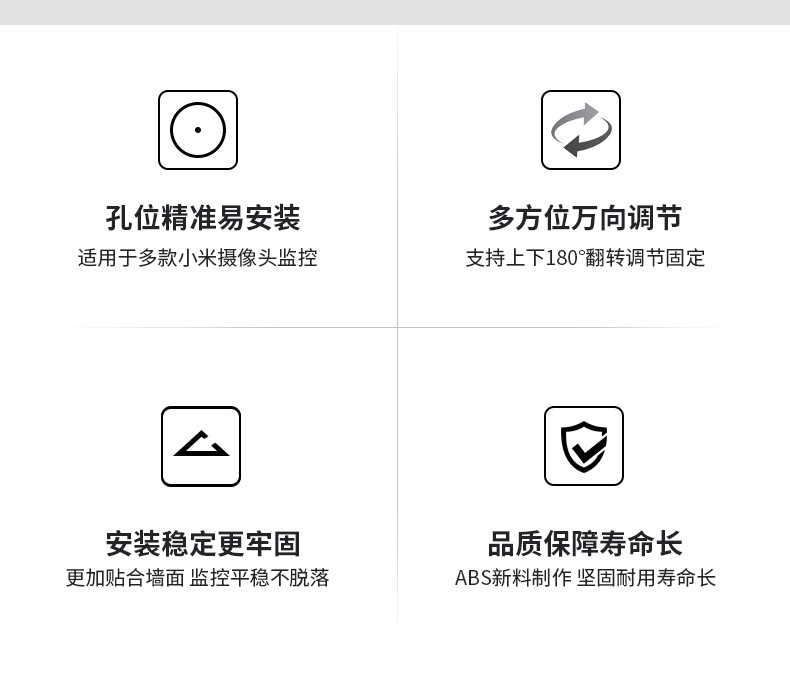 孔位精准易安装
适用于多款小米摄像头监控

多方位万向调节
支持上下180°翻转调节固定

安装稳定更牢固
更加贴合墙面 监控平稳不脱落

品质保障寿命长
ABS新料制作 坚固耐用寿命长