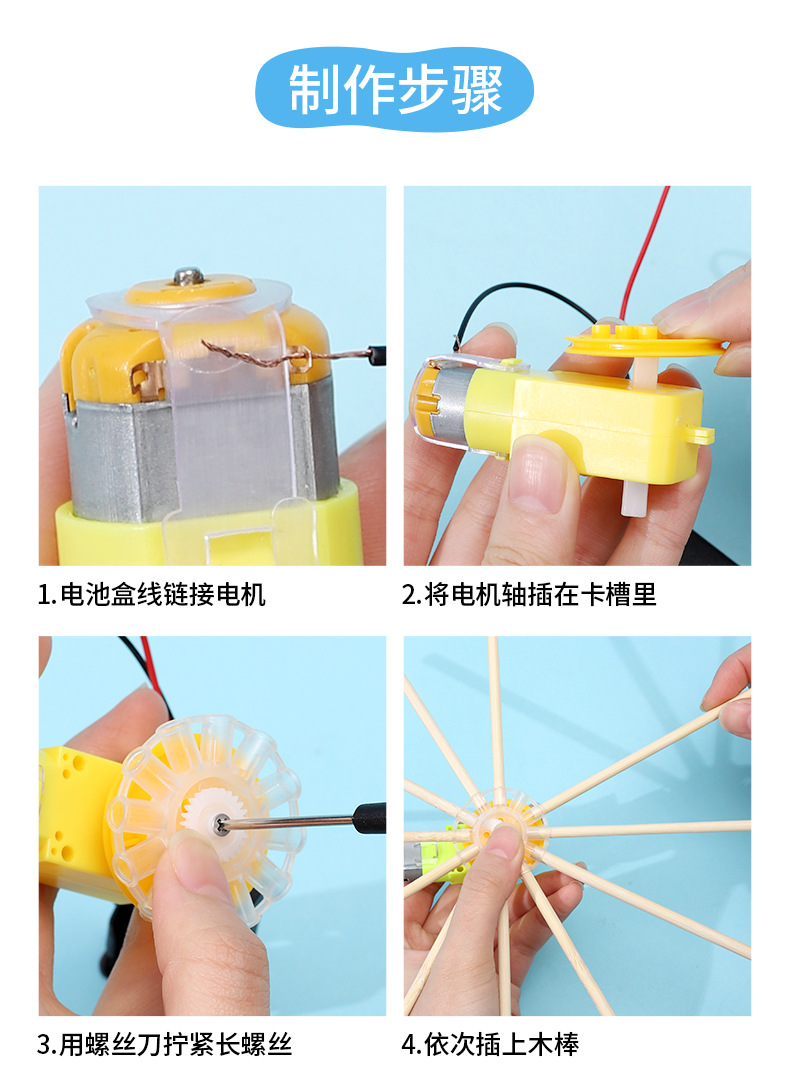 制作步骤

1.电池盒线链接电机

2.将电机轴插在卡槽里

3.用螺丝刀拧紧长螺丝

4.依次插上木棒