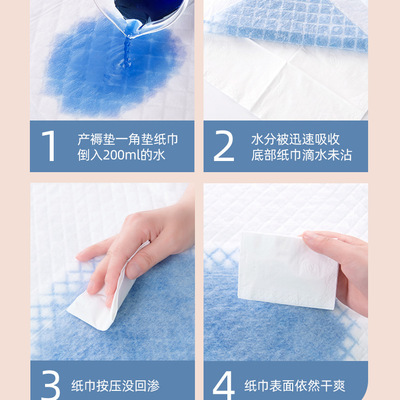 1
产褥垫一角垫纸巾
倒入200ml的水

2
水分被迅速吸收
底部纸巾滴水未沾

3
纸巾按压没回渗

4
纸巾表面依然干爽