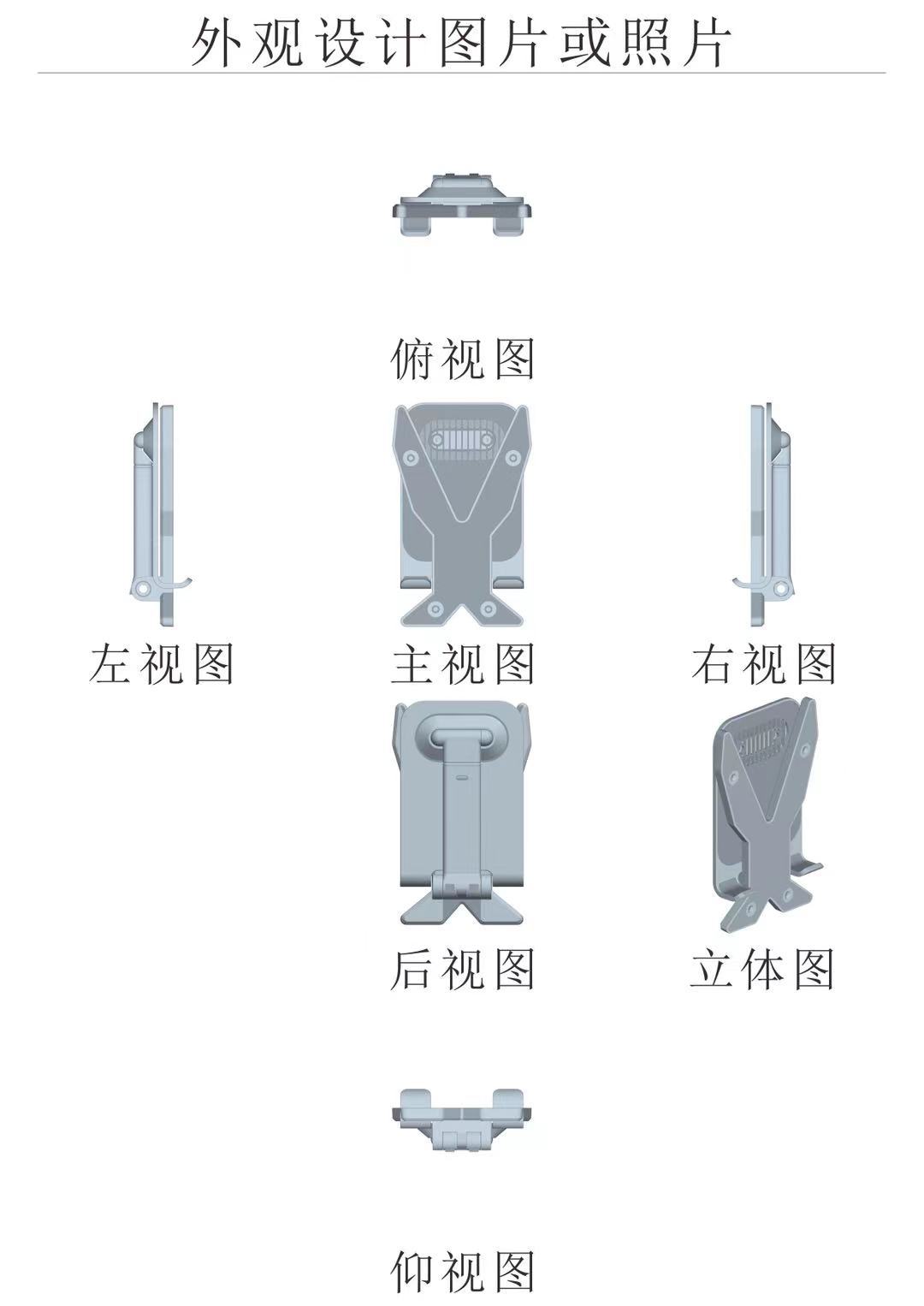 外观设计图片或照片

俯视图

左视图

主视图

右视图

后视图

立体图

仰视图