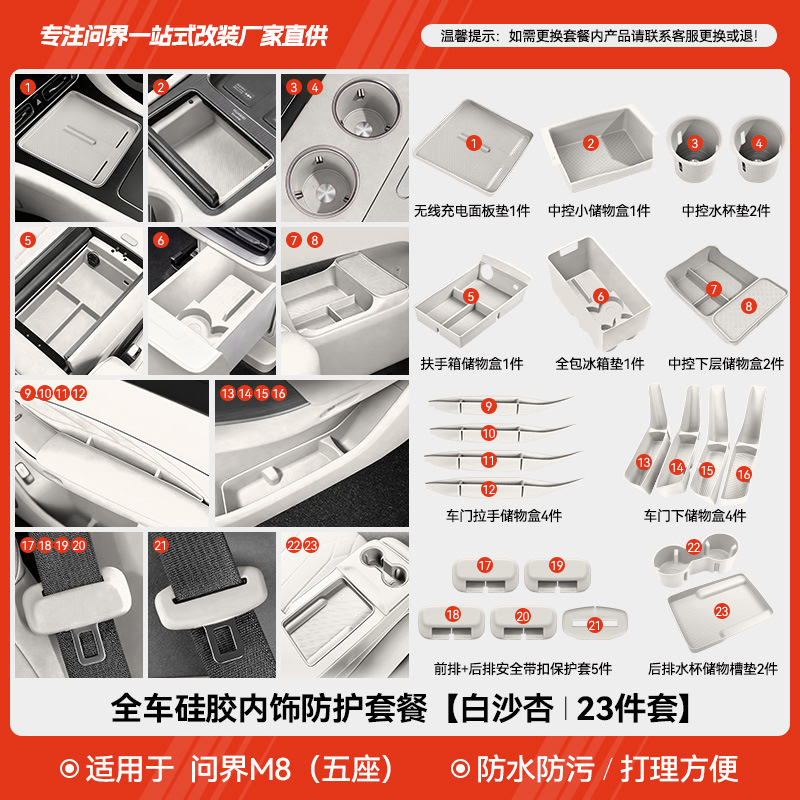 专注问界一站式改装厂家直供

温馨提示：如需更换套餐内产品请联系客服更换或退！

1 2 3 4 5 6 7 8 9 10 11 12 13 14 15 16 17 18 19 20 21 22 23

1 无线充电面板垫1件
2 中控小储物盒1件
3 4 中控水杯垫2件
5 扶手箱储物盒1件
6 全包冰箱垫1件
7 8 中控下层储物盒2件
9 10 11 12 车门拉手储物盒4件
13 14 15 16 车门下储物盒4件
17 19 18 20 21 前排+后排安全带扣保护套5件
22 23 后排水杯储物槽垫2件

全车硅胶内饰防护套餐【白沙杏 | 23件套】

⊙ 适用于 问界M8（五座）
⊙ 防水防污 / 打理方便