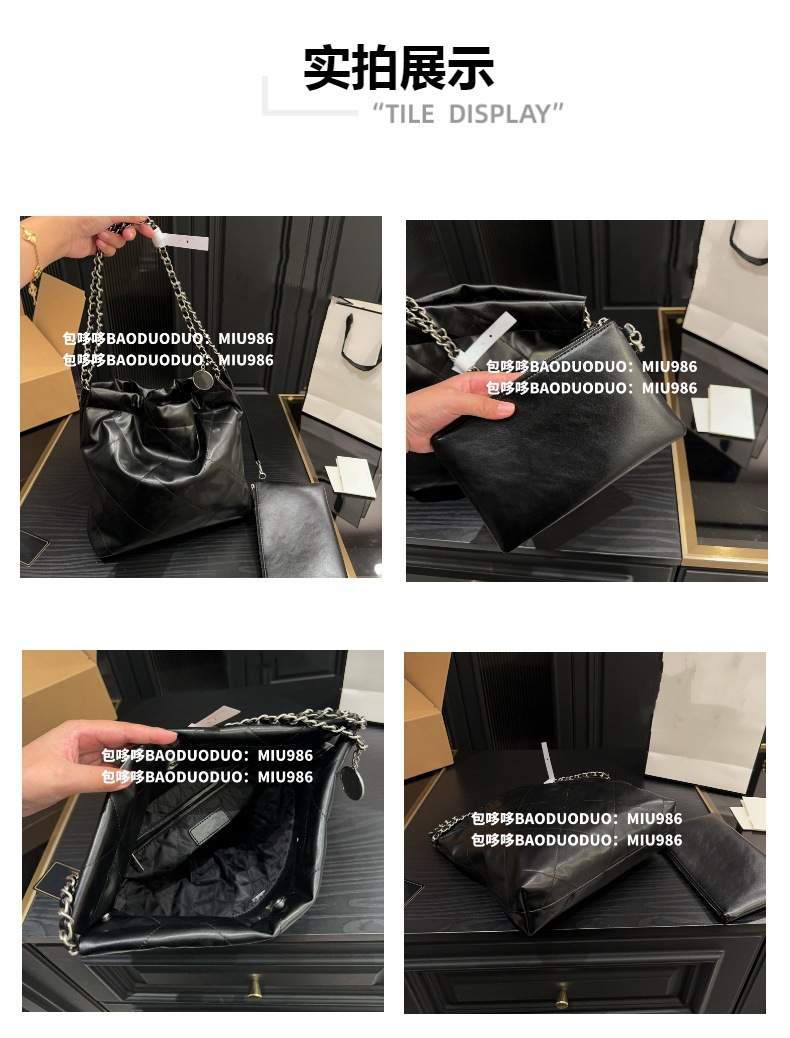 实拍展示
"TILE DISPLAY"

包哆哆BAODUODUO：MIU986
包哆哆BAODUODUO：MIU986

包哆哆BAODUODUO：MIU986
包哆哆BAODUODUO：MIU986

包哆哆BAODUODUO：MIU986
包哆哆BAODUODUO：MIU986

包哆哆BAODUODUO：MIU986
包哆哆BAODUODUO：MIU986