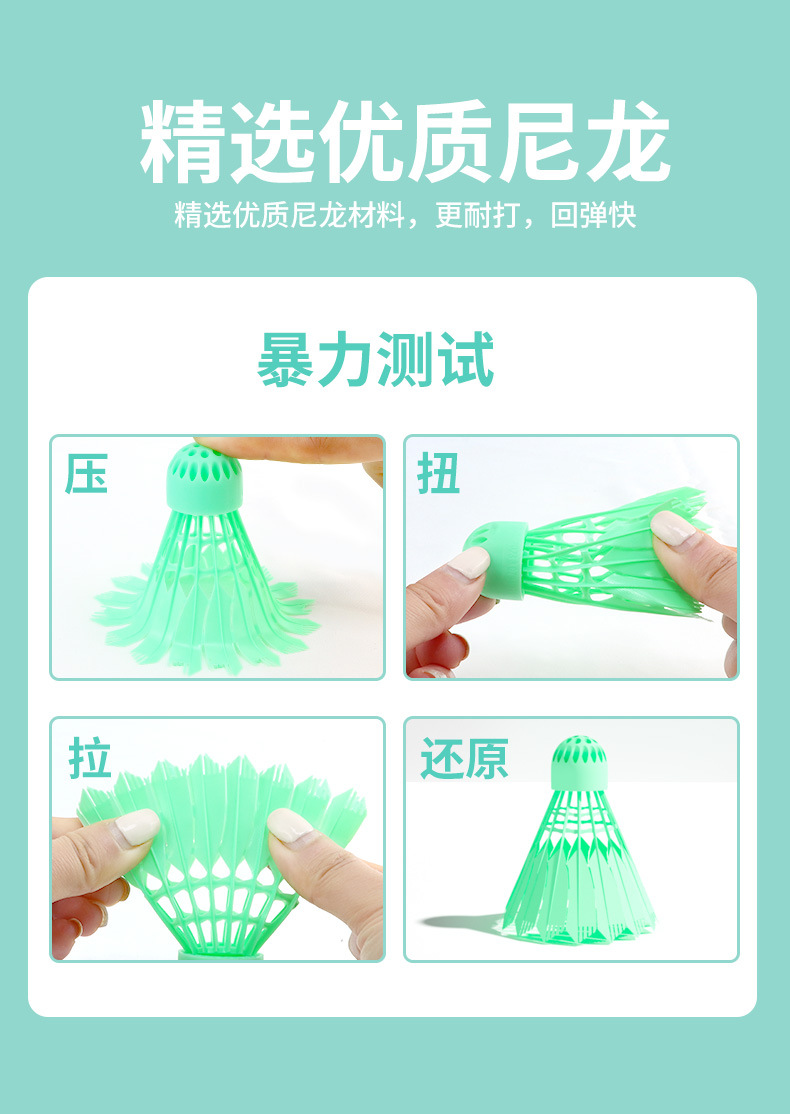 精选优质尼龙

精选优质尼龙材料，更耐打，回弹快

暴力测试

压

扭

拉

还原