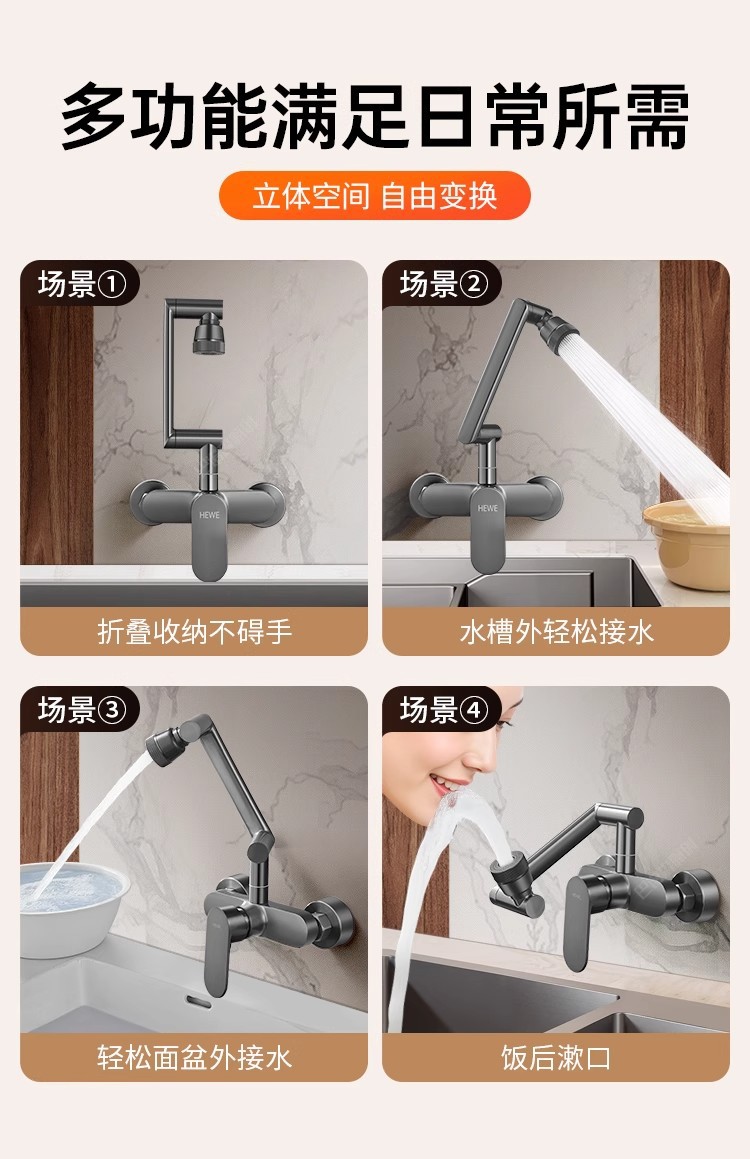 多功能满足日常所需

立体空间 自由变换

场景①

HEWE

折叠收纳不碍手

场景②

HEWE

水槽外轻松接水

场景③

轻松面盆外接水

场景④

饭后漱口