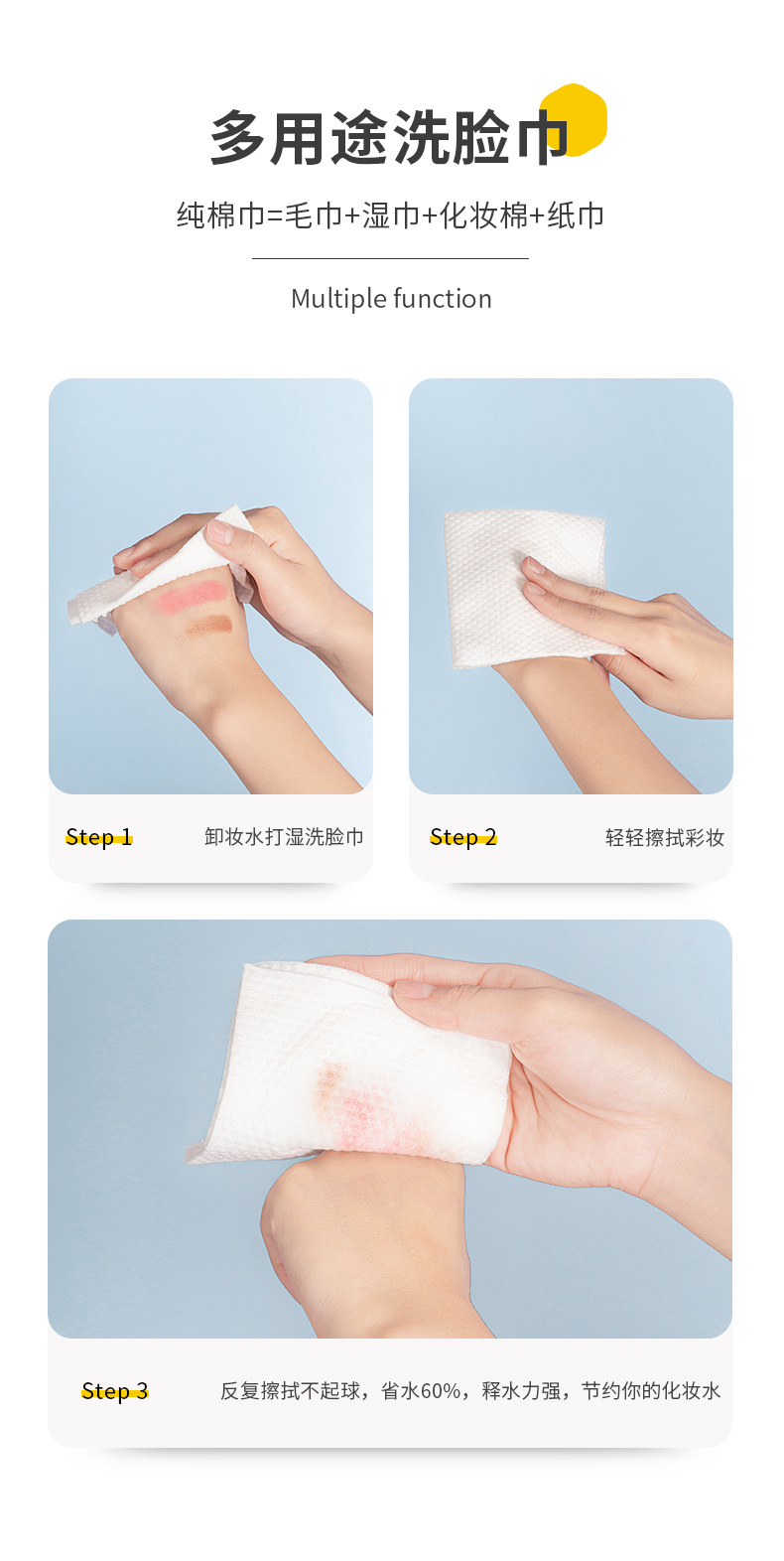 多用途洗脸巾

纯棉巾=毛巾+湿巾+化妆棉+纸巾

Multiple function

Step 1 卸妆水打湿洗脸巾

Step 2 轻轻擦拭彩妆

Step 3 反复擦拭不起球，省水60%，释水力强，节约你的化妆水