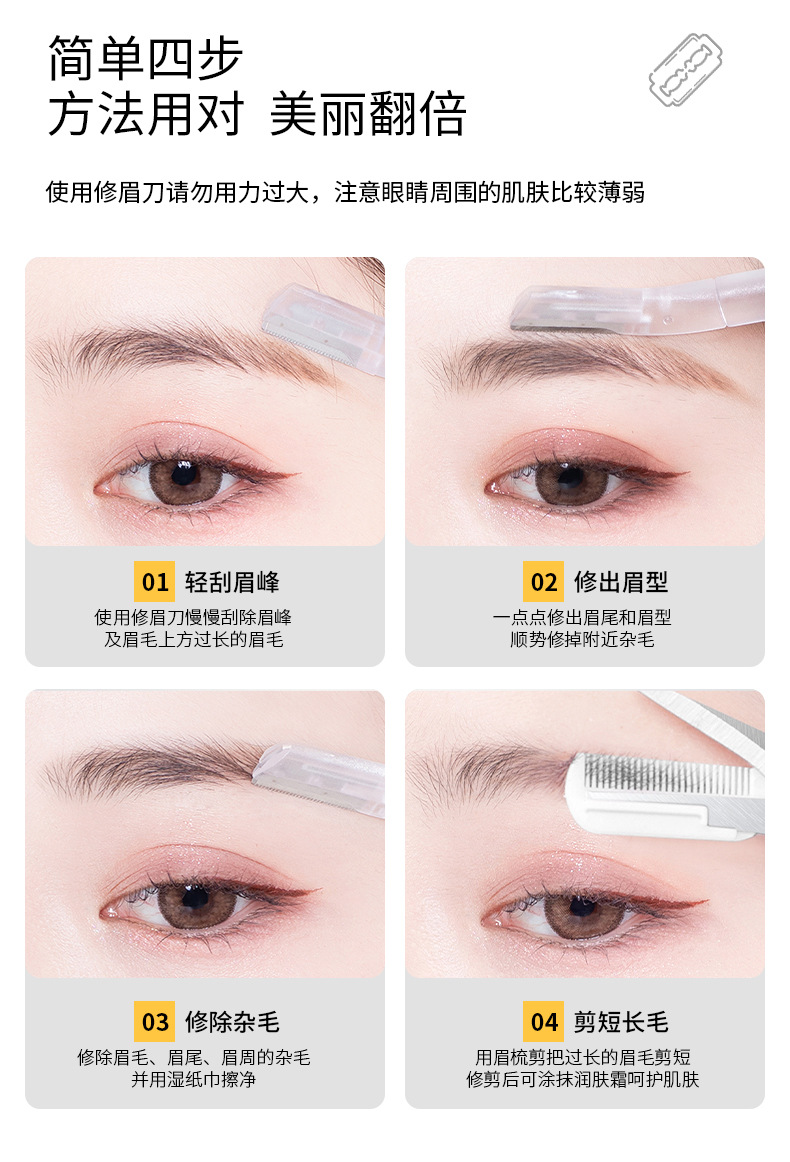 简单四步
方法用对 美丽翻倍

使用修眉刀请勿用力过大，注意眼睛周围的肌肤比较薄弱

01 轻刮眉峰
使用修眉刀慢慢刮除眉峰
及眉毛上方过长的眉毛

02 修出眉型
一点点修出眉尾和眉型
顺势修掉附近杂毛

03 修除杂毛
修除眉毛、眉尾、眉周的杂毛
并用湿纸巾擦净

04 剪短长毛
用眉梳剪把过长的眉毛剪短
修剪后可涂抹润肤霜呵护肌肤