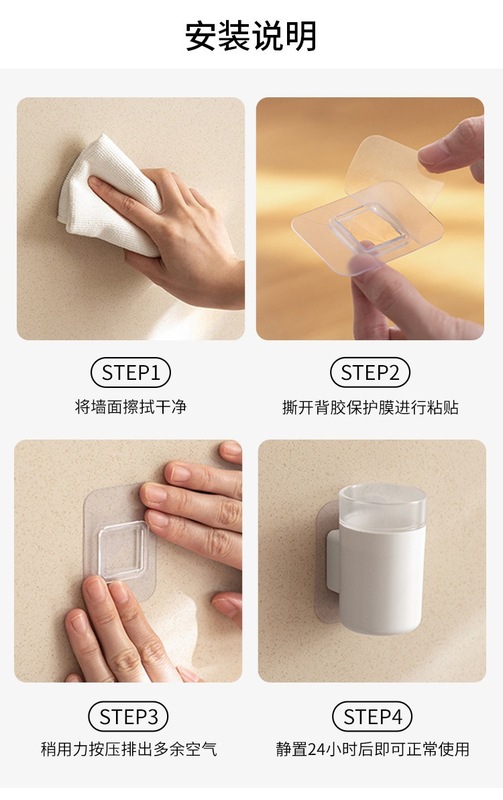 安装说明

STEP1
将墙面擦拭干净

STEP2
撕开背胶保护膜进行粘贴

STEP3
稍用力按压排出多余空气

STEP4
静置24小时后即可正常使用