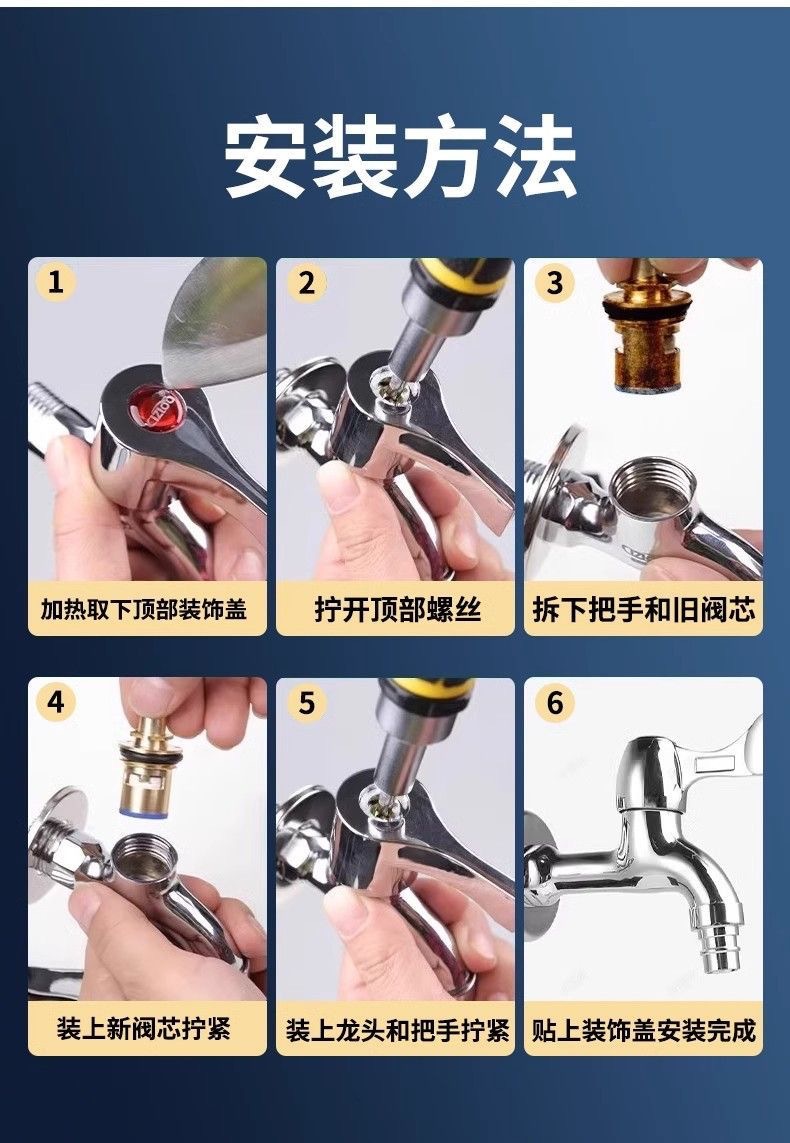 安装方法

1
加热取下顶部装饰盖

2
拧开顶部螺丝

3
拆下把手和旧阀芯

4
装上新阀芯拧紧

5
装上龙头和把手拧紧

6
贴上装饰盖安装完成