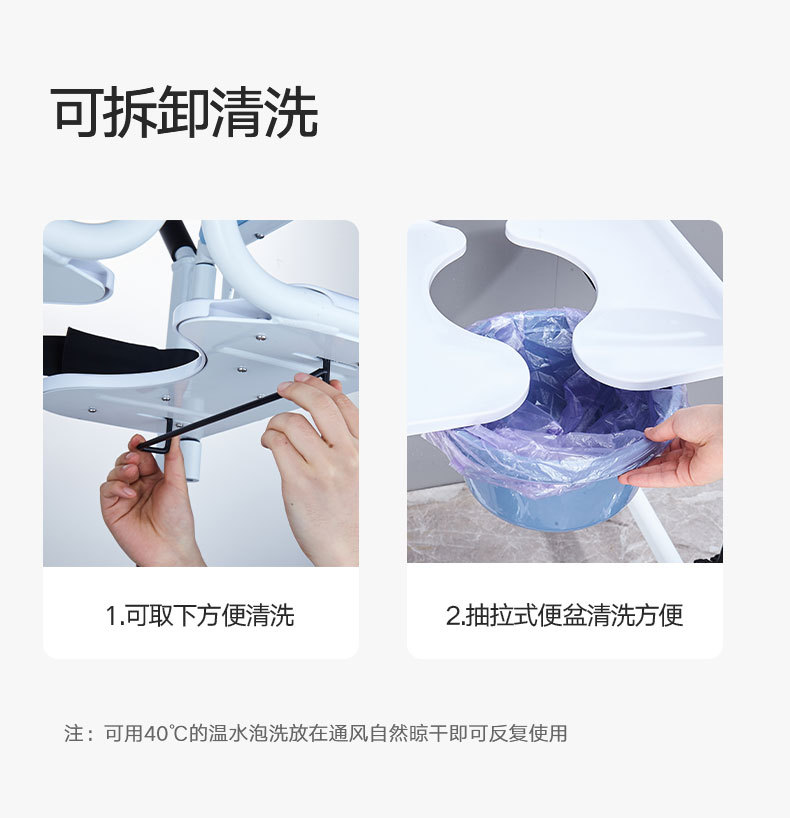 可拆卸清洗

1.可取下方便清洗

2.抽拉式便盆清洗方便

注：可用40℃的温水泡洗放在通风自然晾干即可反复使用