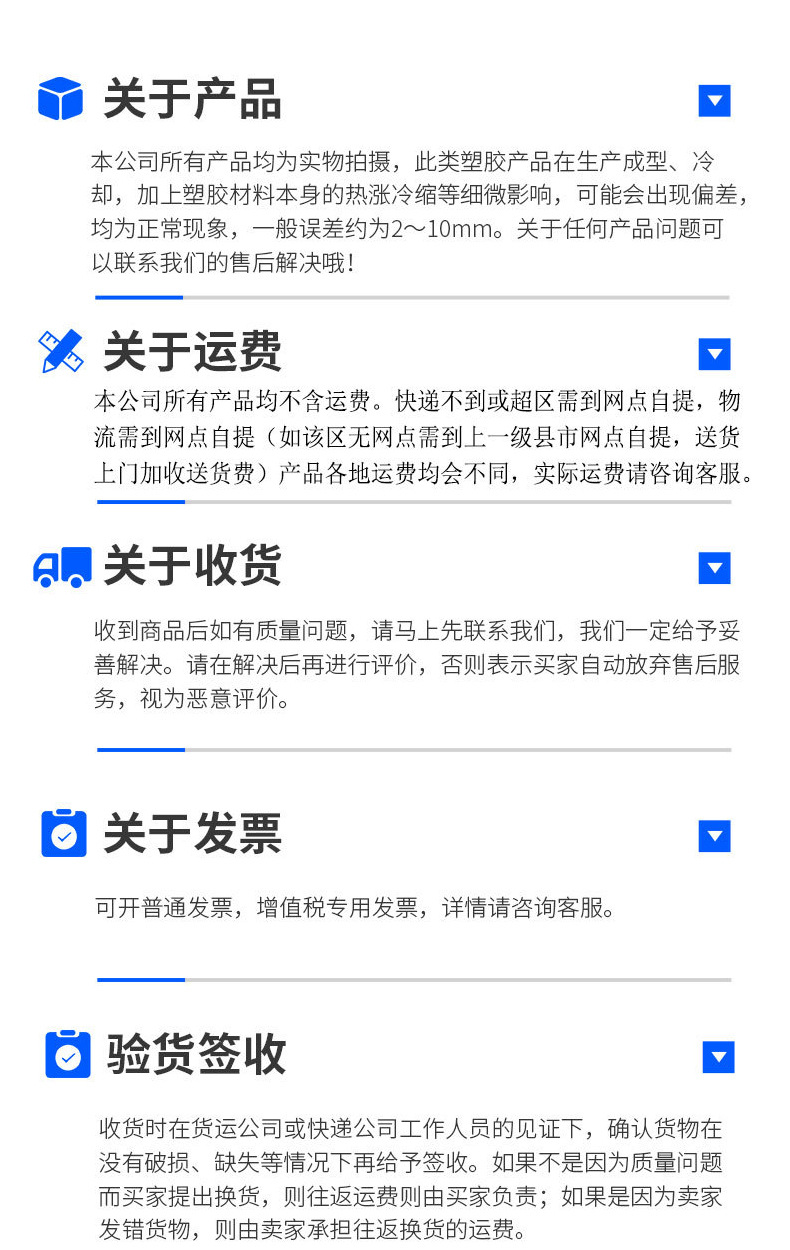 关于产品

本公司所有产品均为实物拍摄，此类塑胶产品在生产成型、冷却，加上塑胶材料本身的热涨冷缩等细微影响，可能会出现偏差，均为正常现象，一般误差约为2～10mm。关于任何产品问题可以联系我们的售后解决哦！

关于运费

本公司所有产品均不含运费。快递不到或超区需到网点自提，物流需到网点自提（如该区无网点需到上一级县市网点自提，送货上门加收送货费）产品各地运费均会不同，实际运费请咨询客服。

关于收货

收到商品后如有质量问题，请马上先联系我们，我们一定给予妥善解决。请在解决后再进行评价，否则表示买家自动放弃售后服务，视为恶意评价。

关于发票

可开普通发票，增值税专用发票，详情请咨询客服。

验货签收

收货时在货运公司或快递公司工作人员的见证下，确认货物在没有破损、缺失等情况下再给予签收。如果不是因为质量问题而买家提出换货，则往返运费则由买家负责；如果是因为卖家发错货物，则由卖家承担往返换货的运费。