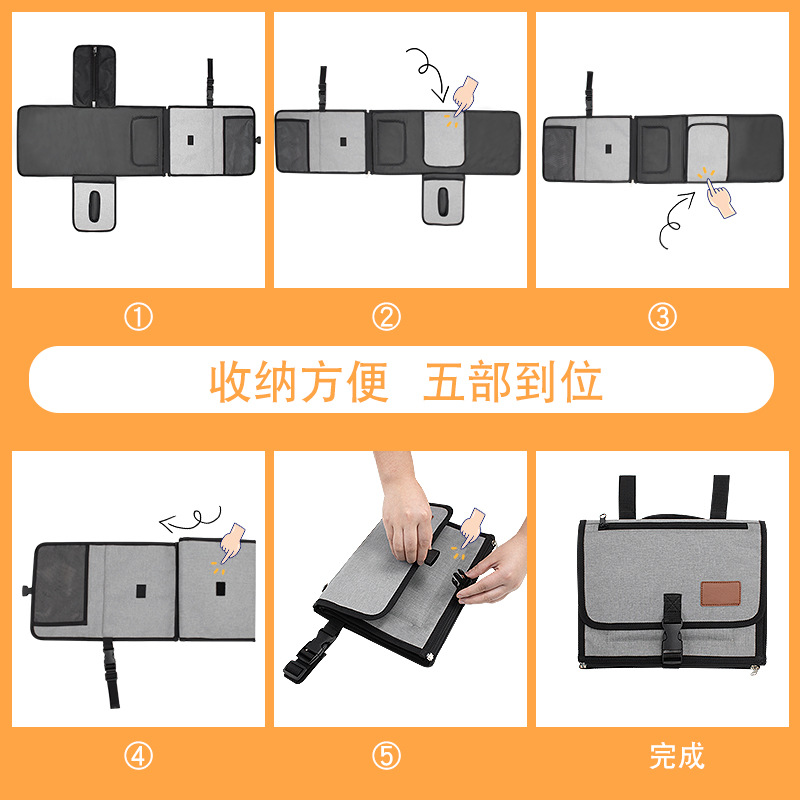 ①

②

③

收纳方便 五部到位

④

⑤

完成