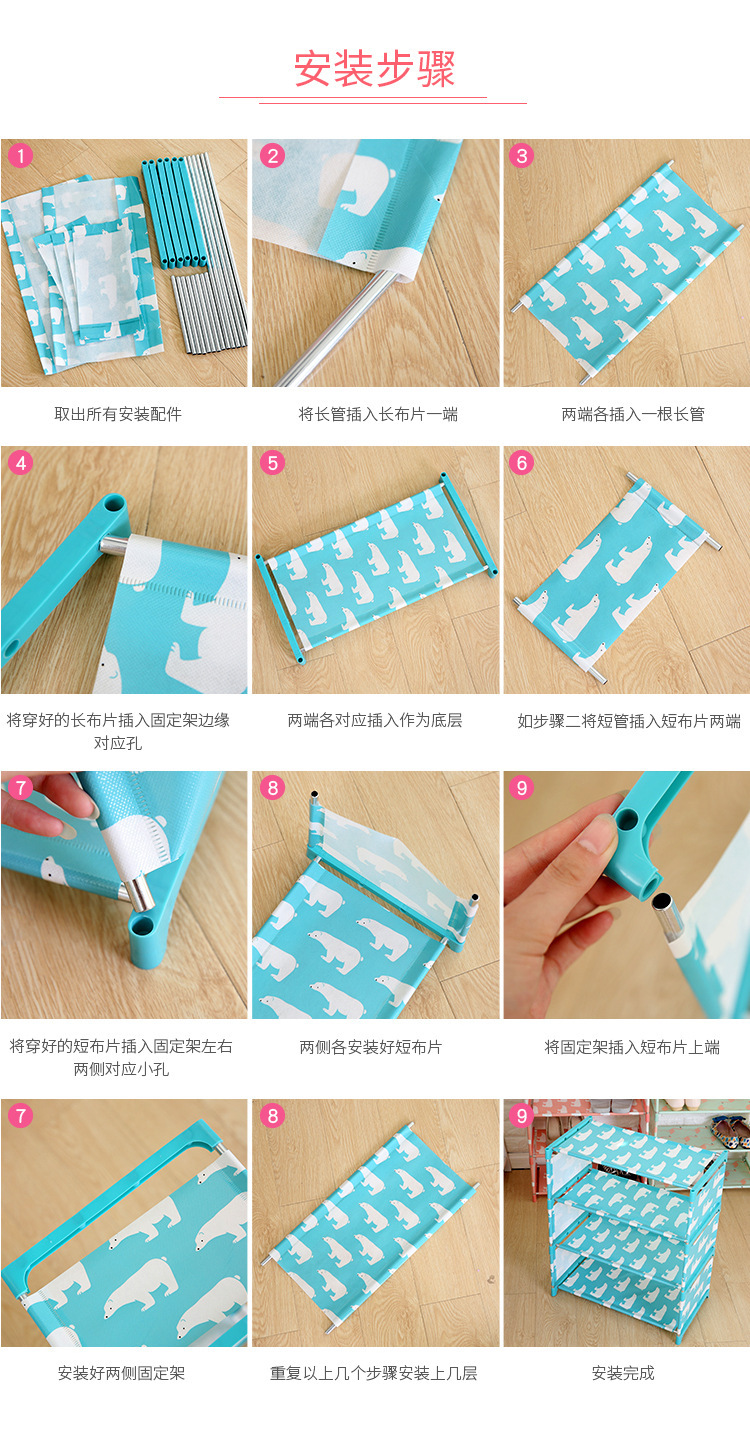 安装步骤

1
取出所有安装配件

2
将长管插入长布片一端

3
两端各插入一根长管

4
将穿好的长布片插入固定架边缘对应孔

5
两端各对应插入作为底层

6
如步骤二将短管插入短布片两端

7
将穿好的短布片插入固定架左右两侧对应小孔

8
两侧各安装好短布片

9
将固定架插入短布片上端

7
安装好两侧固定架

8
重复以上几个步骤安装上几层

9
安装完成