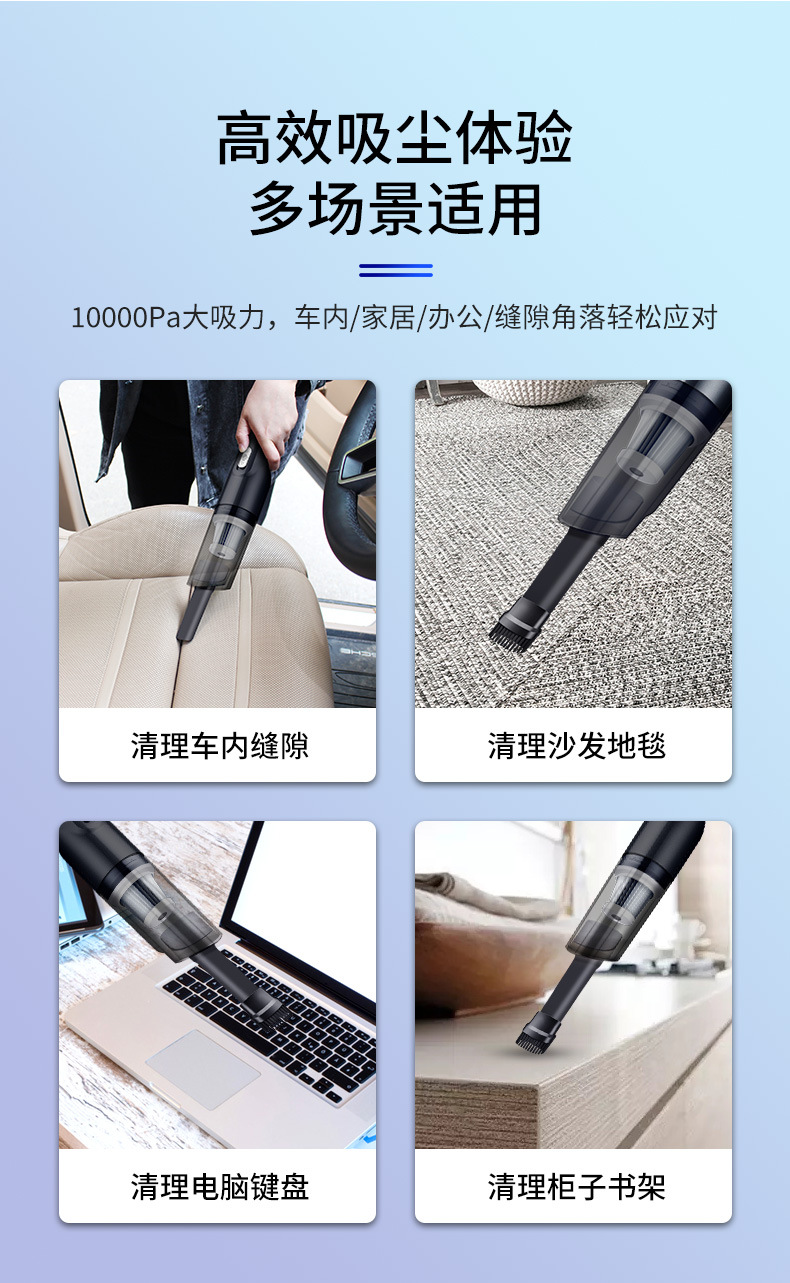 高效吸尘体验
多场景适用

10000Pa大吸力，车内/家居/办公/缝隙角落轻松应对

清理车内缝隙

清理沙发地毯

清理电脑键盘

清理柜子书架