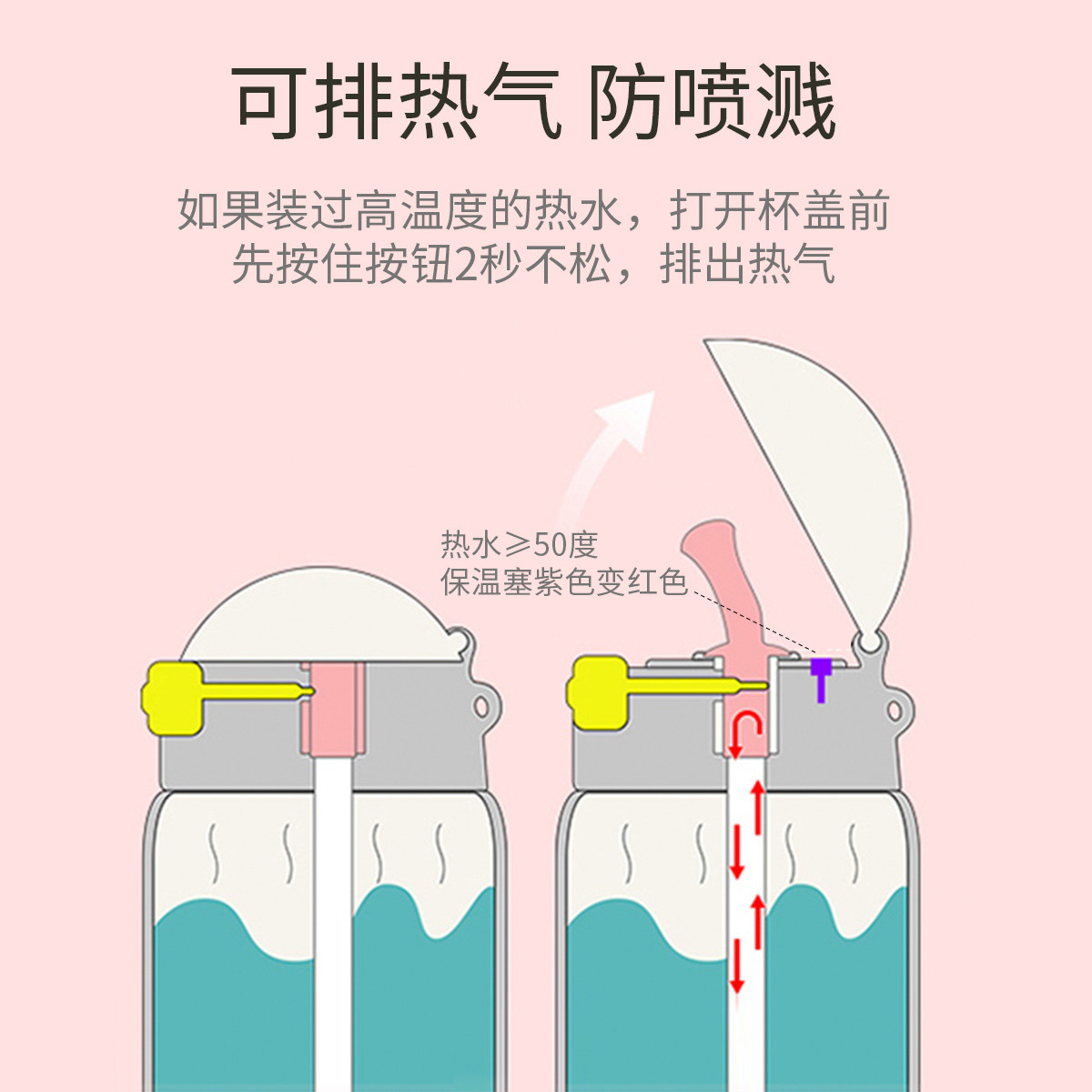 可排热气 防喷溅

如果装过高温度的热水，打开杯盖前先按住按钮2秒不松，排出热气

热水≥50度
保温塞紫色变红色