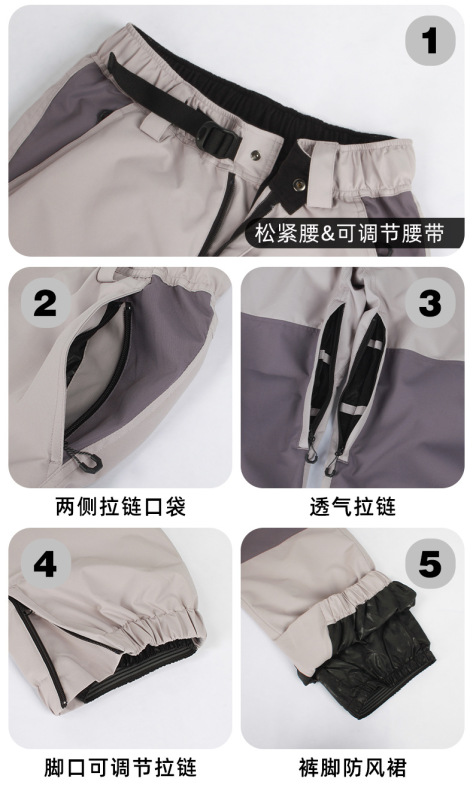 1

松紧腰&可调节腰带

2

3

两侧拉链口袋

透气拉链

4

5

脚口可调节拉链

裤脚防风裙