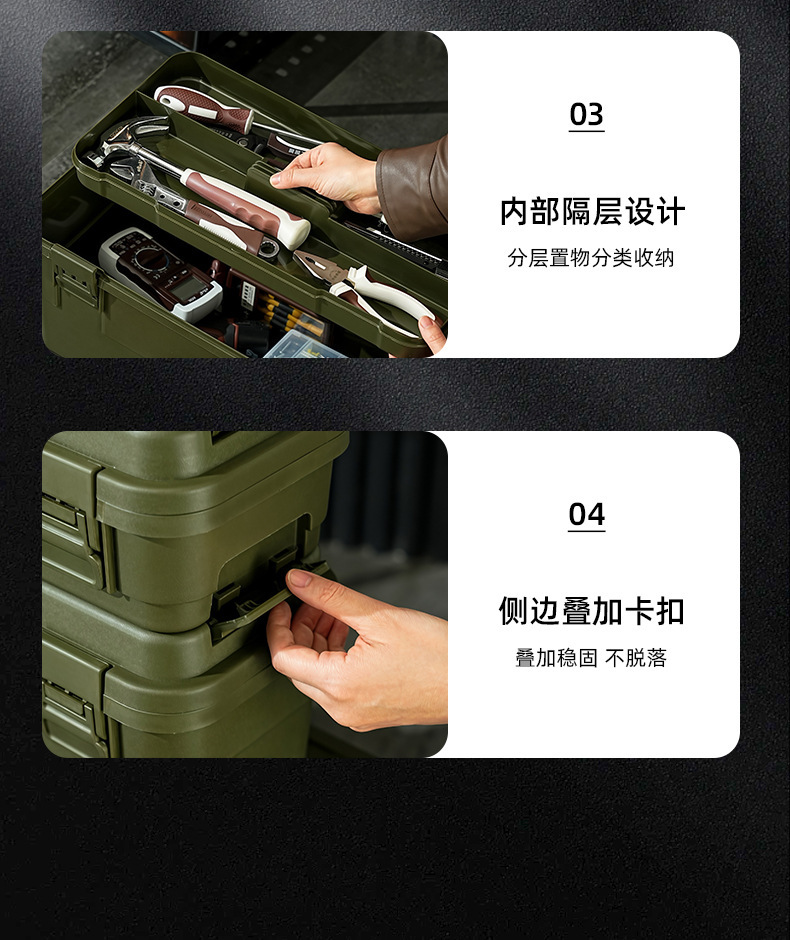 03

内部隔层设计

分层置物分类收纳

04

侧边叠加卡扣

叠加稳固 不脱落