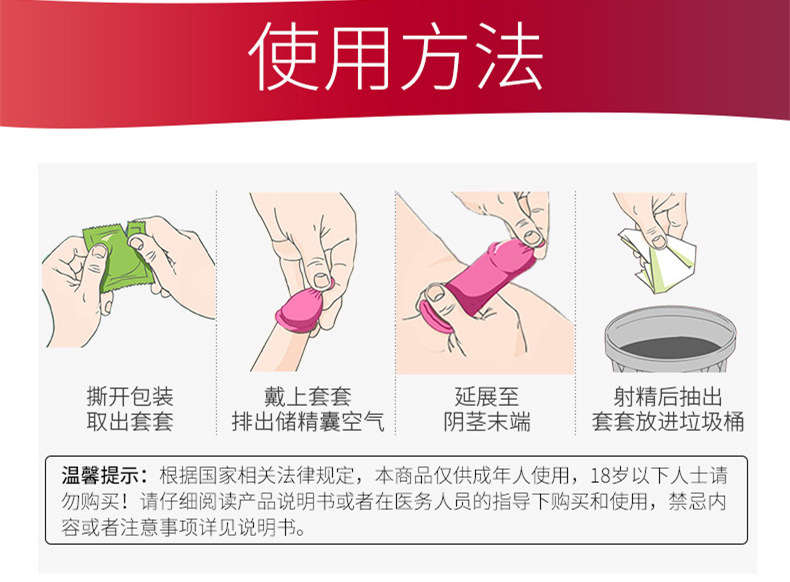 使用方法

撕开包装
取出套套

戴上套套
排出储精囊空气

延展至
阴茎末端

射精后抽出
套套放进垃圾桶

温馨提示：根据国家相关法律规定，本商品仅供成年人使用，18岁以下人士请勿购买！请仔细阅读产品说明书或者在医务人员的指导下购买和使用，禁忌内容或者注意事项详见说明书。