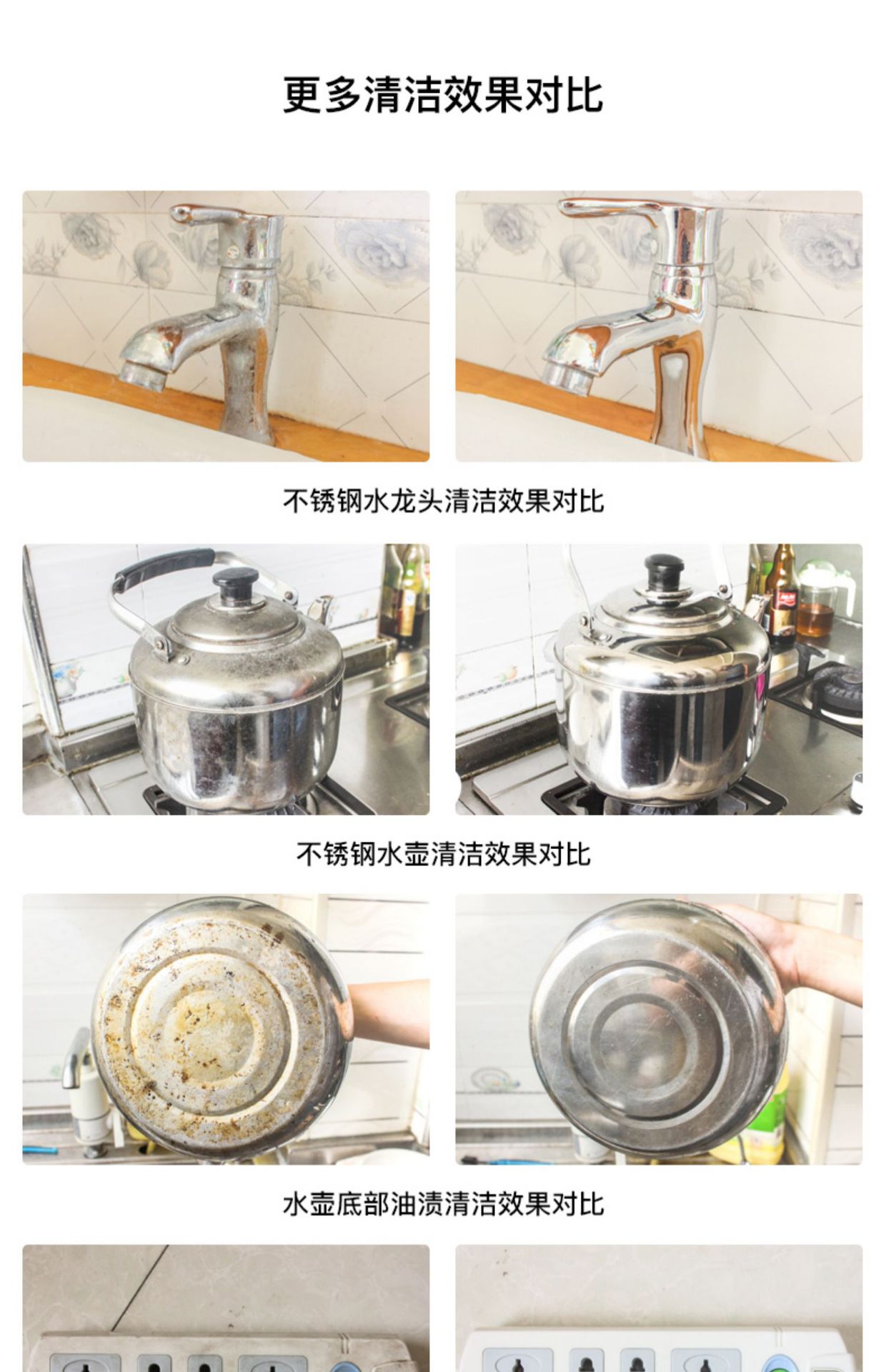 更多清洁效果对比

不锈钢水龙头清洁效果对比

不锈钢水壶清洁效果对比

水壶底部油渍清洁效果对比