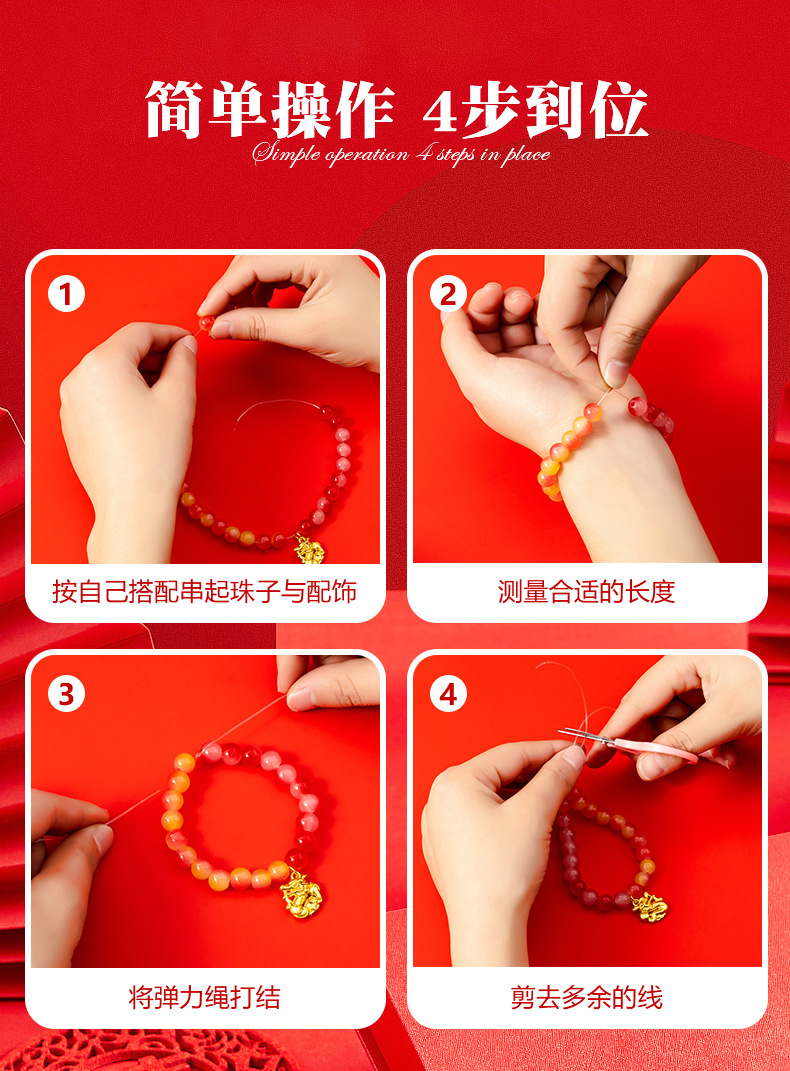 简单操作 4步到位

Simple operation 4 steps in place

1

按自己搭配串起珠子与配饰

2

测量合适的长度

3

将弹力绳打结

4

剪去多余的线