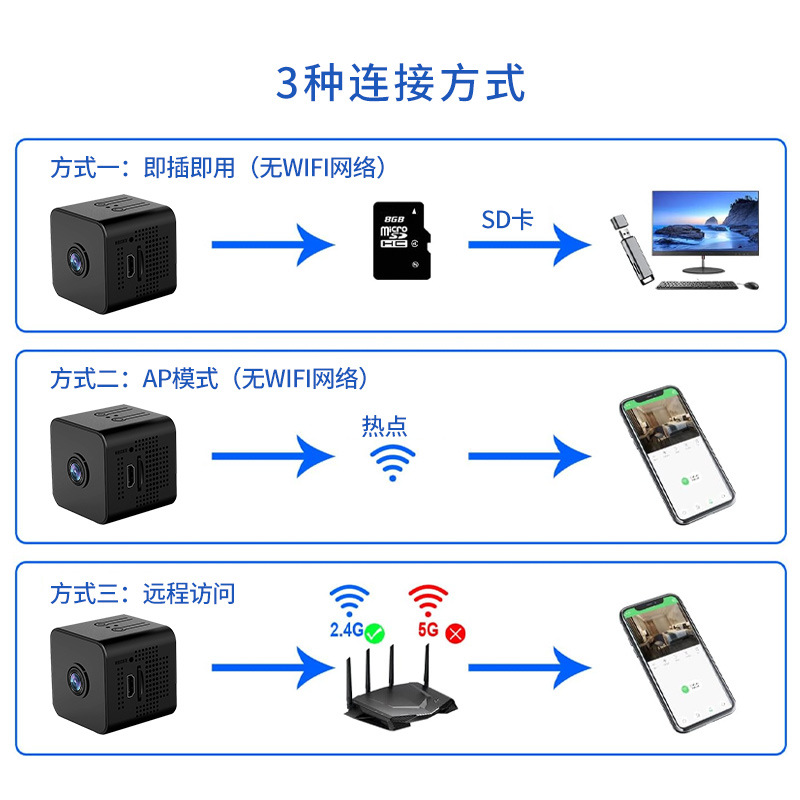 3种连接方式

方式一：即插即用（无WIFI网络）

8GB
micro SD HC

SD卡

方式二：AP模式（无WIFI网络）

热点

方式三：远程访问

2.4G

5G