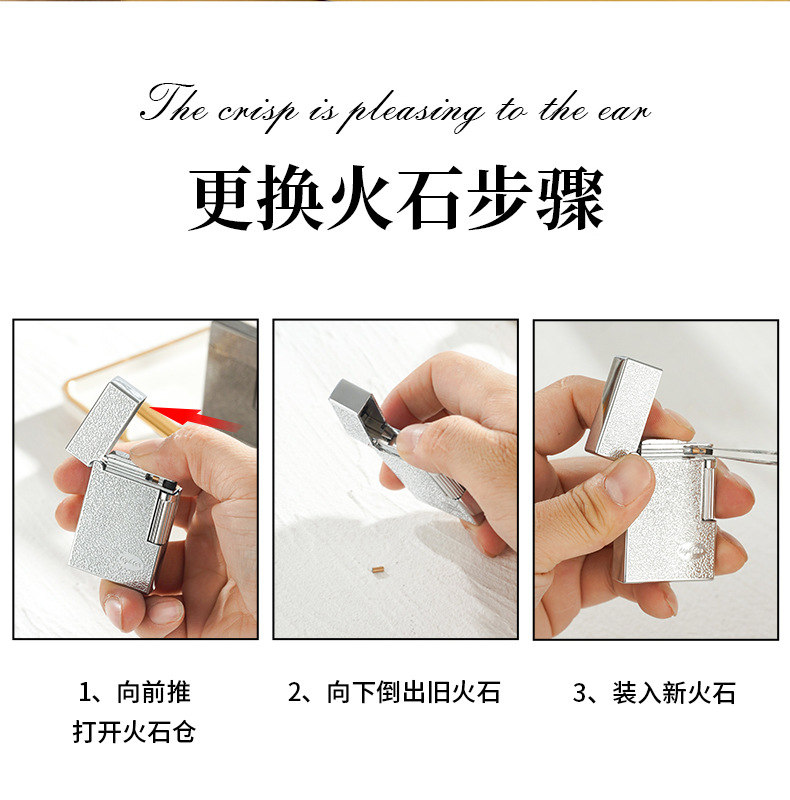 The crisp is pleasing to the ear

更换火石步骤

1、向前推
打开火石仓

2、向下倒出旧火石

3、装入新火石