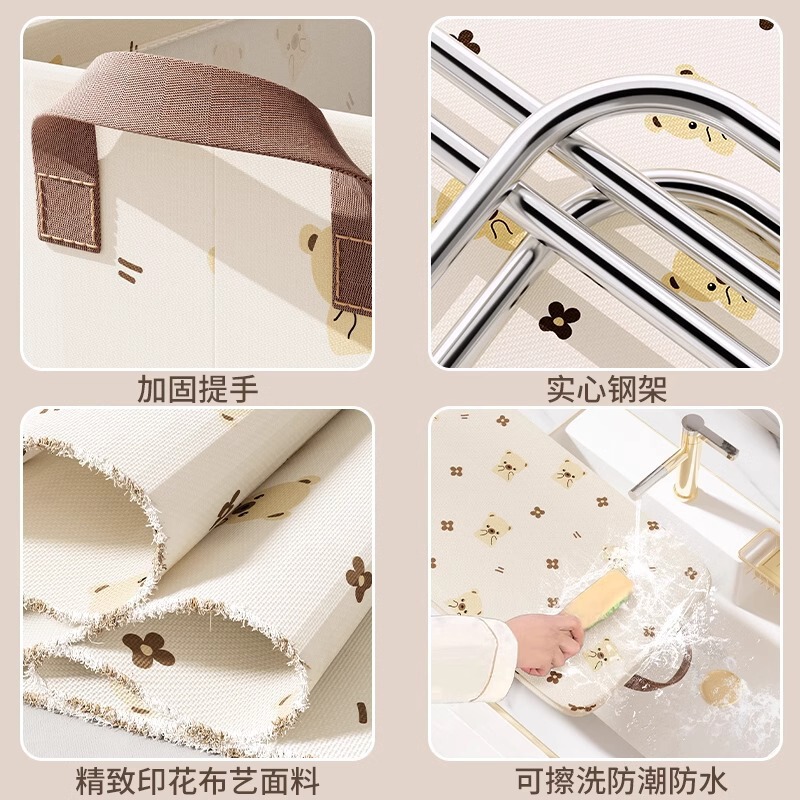 加固提手

实心钢架

精致印花布艺面料

可擦洗防潮防水