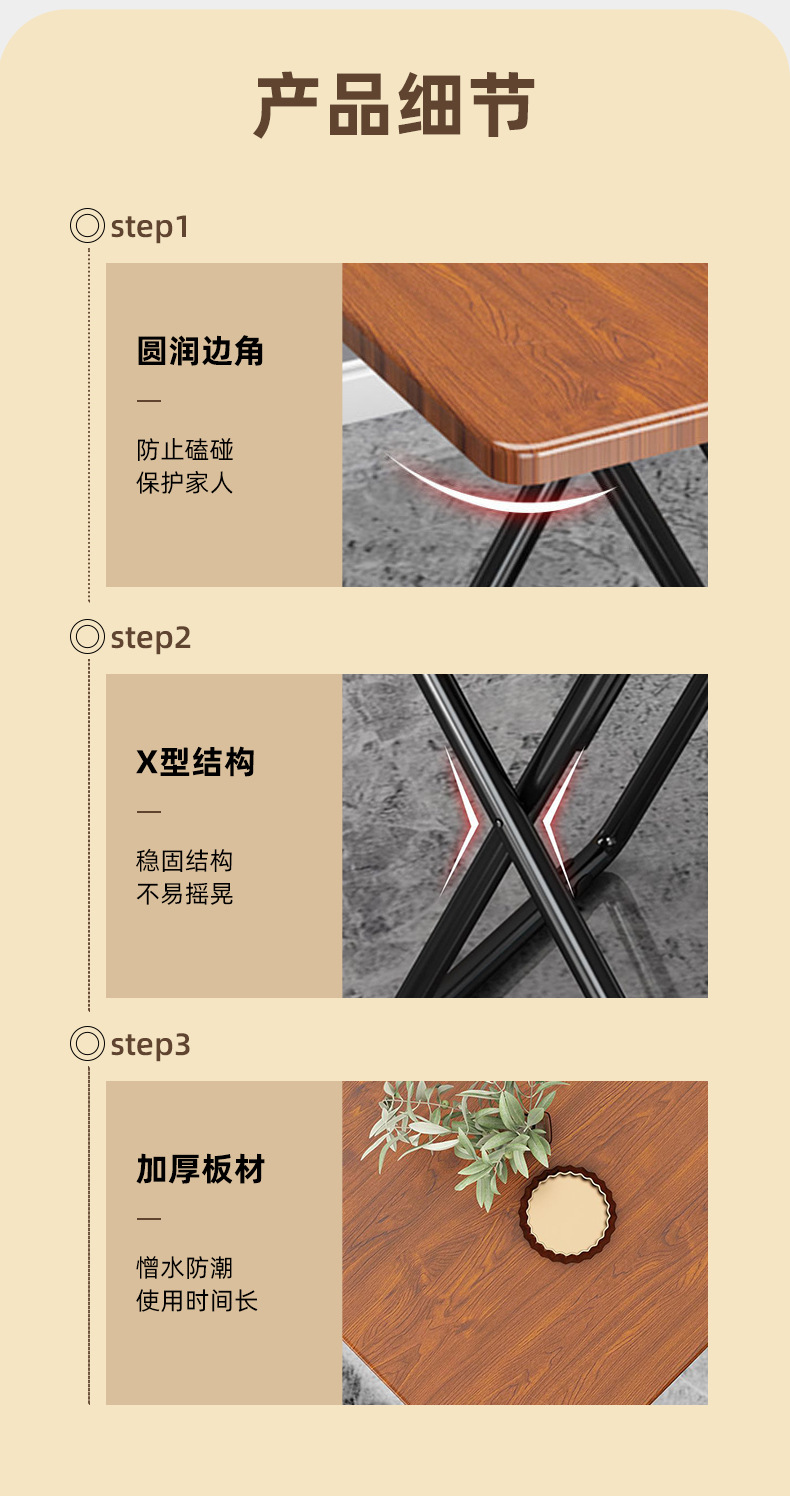 产品细节

step1

圆润边角

—

防止磕碰
保护家人

step2

X型结构

—

稳固结构
不易摇晃

step3

加厚板材

—

憎水防潮
使用时间长