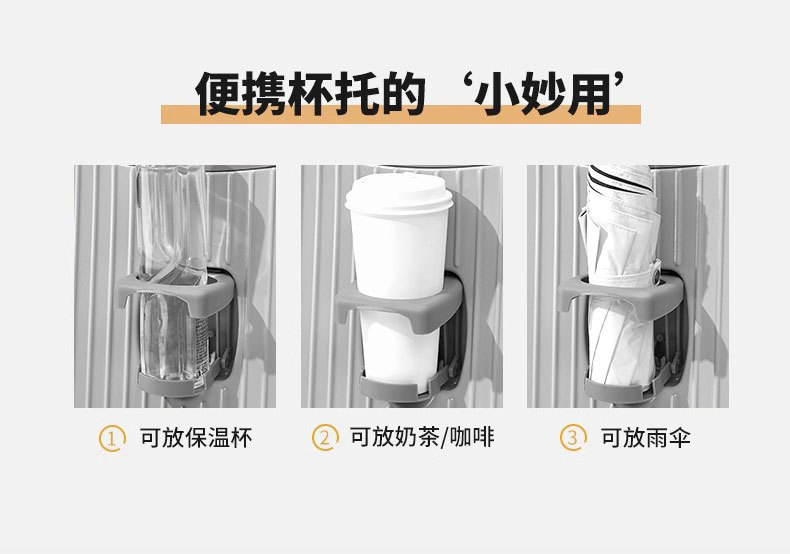 便携杯托的‘小妙用’

① 可放保温杯

② 可放奶茶/咖啡

③ 可放雨伞