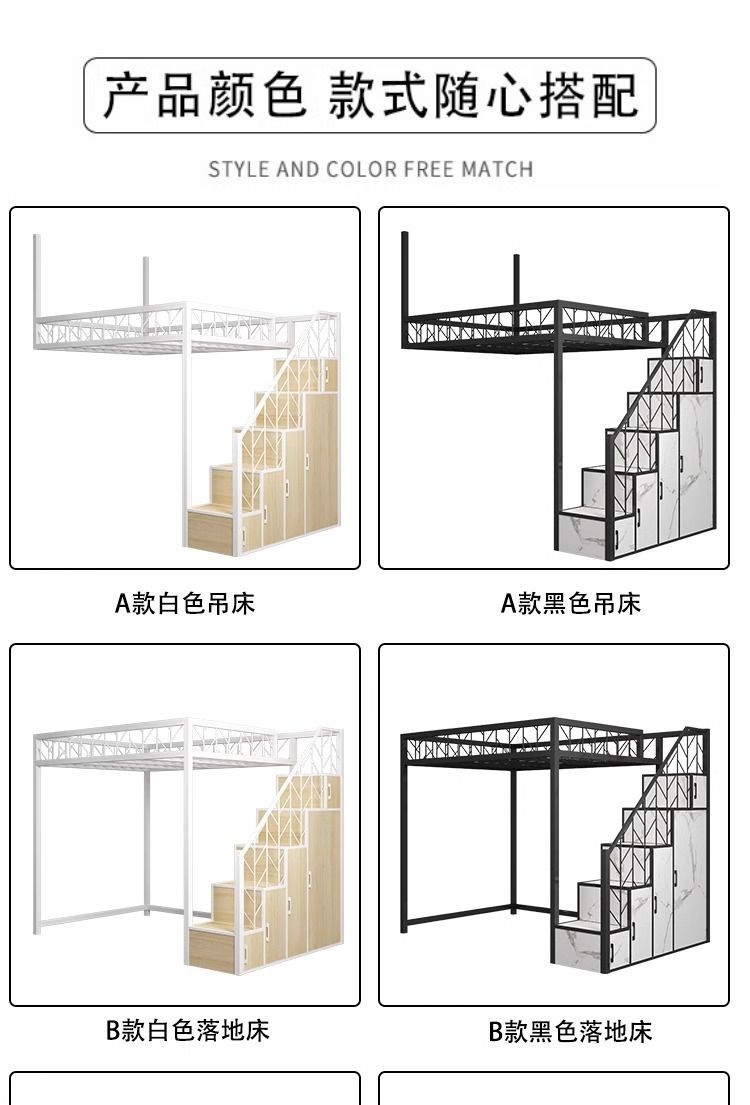 产品颜色 款式随心搭配

STYLE AND COLOR FREE MATCH

A款白色吊床

A款黑色吊床

B款白色落地床

B款黑色落地床