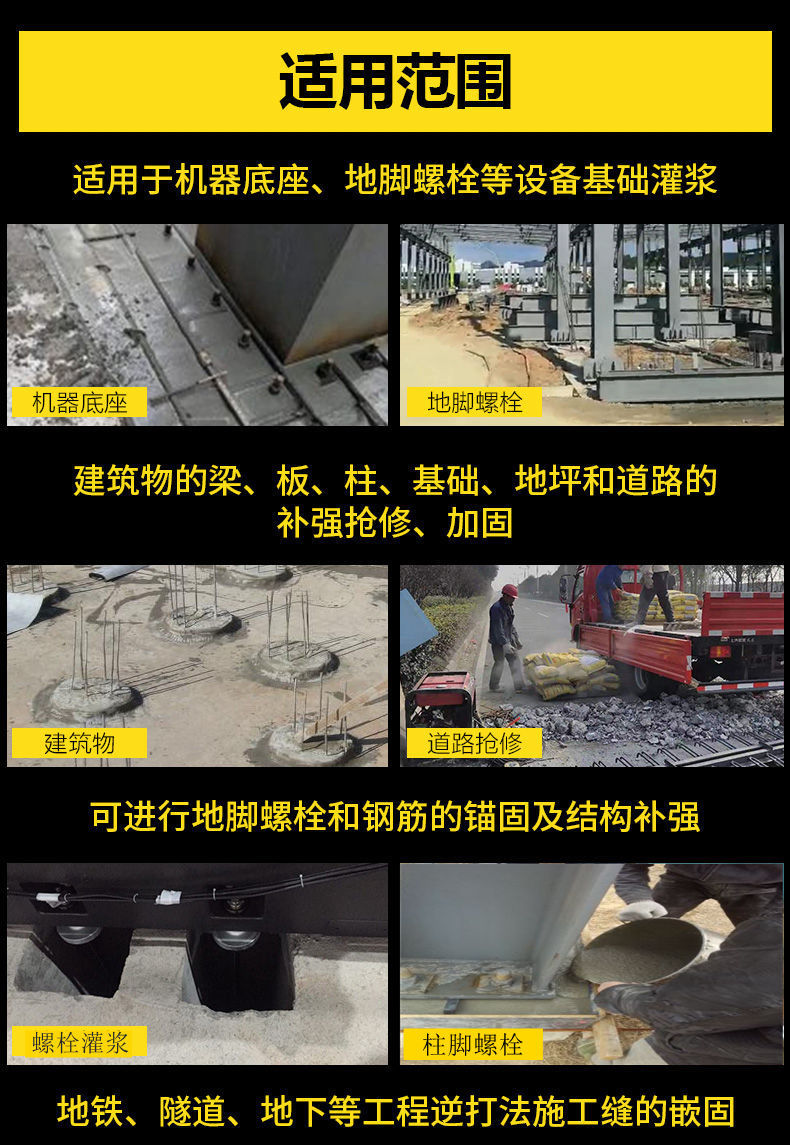 适用范围

适用于机器底座、地脚螺栓等设备基础灌浆

机器底座

地脚螺栓

建筑物的梁、板、柱、基础、地坪和道路的补强抢修、加固

建筑物

道路抢修

可进行地脚螺栓和钢筋的锚固及结构补强

螺栓灌浆

柱脚螺栓

地铁、隧道、地下等工程逆打法施工缝的嵌固