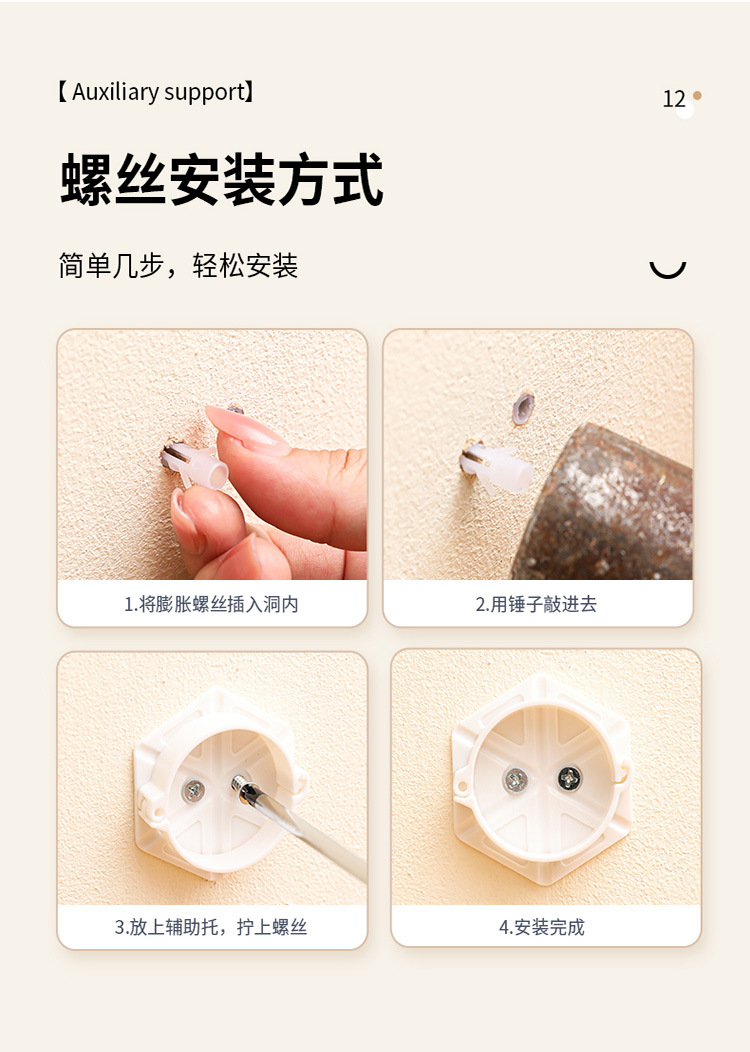 【Auxiliary support】

12

螺丝安装方式

简单几步，轻松安装

1.将膨胀螺丝插入洞内

2.用锤子敲进去

3.放上辅助托，拧上螺丝

4.安装完成