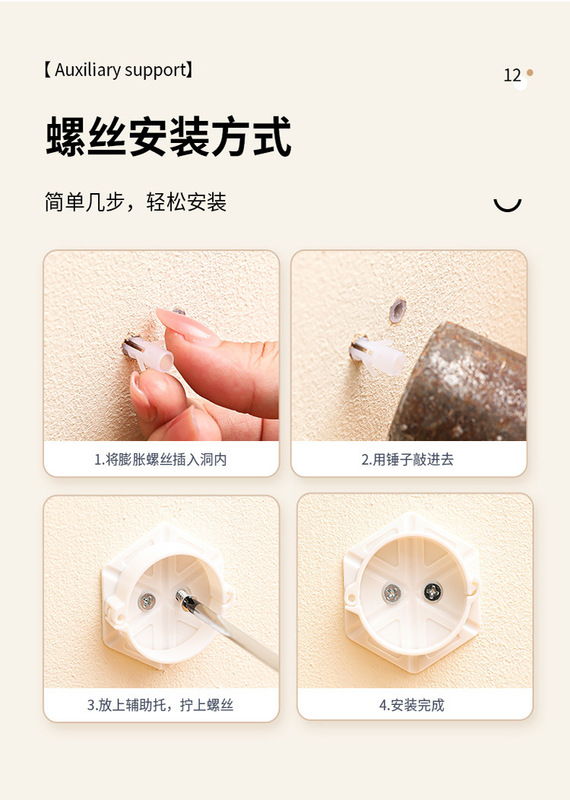 【Auxiliary support】

12

螺丝安装方式

简单几步，轻松安装

1.将膨胀螺丝插入洞内

2.用锤子敲进去

3.放上辅助托，拧上螺丝

4.安装完成