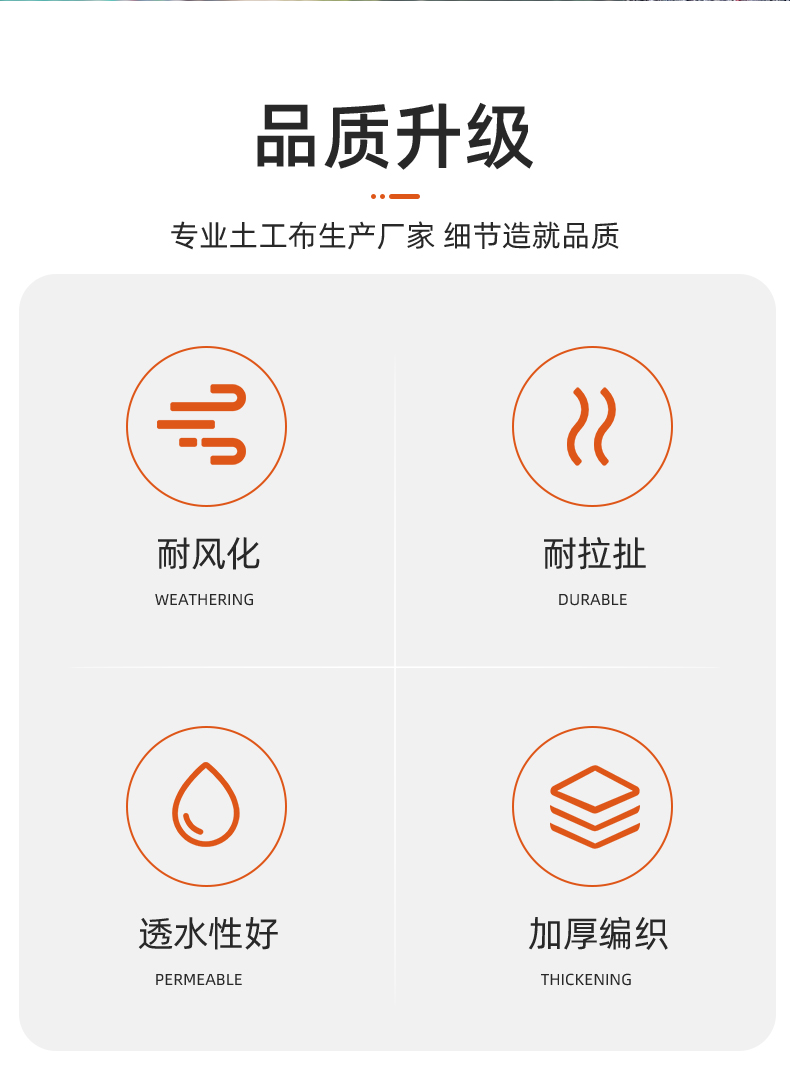 品质升级

专业土工布生产厂家 细节造就品质

耐风化

WEATHERING

耐拉扯

DURABLE

透水性好

PERMEABLE

加厚编织

THICKENING