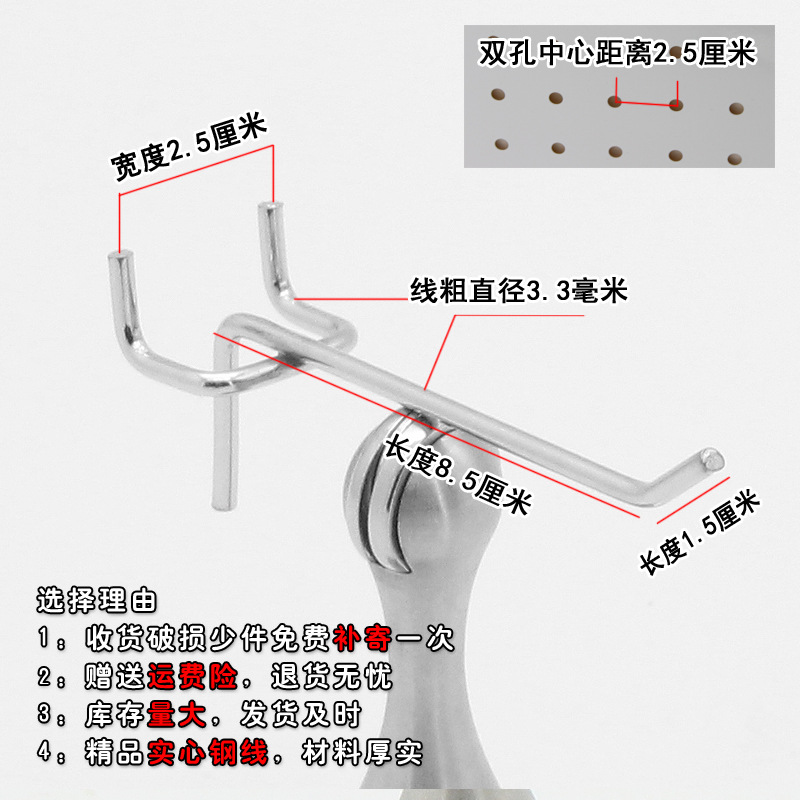 双孔中心距离2.5厘米

宽度2.5厘米

线粗直径3.3毫米

长度8.5厘米

长度1.5厘米

选择理由
1：收货破损少件免费补寄一次
2：赠送运费险，退货无忧
3：库存量大，发货及时
4：精品实心钢线，材料厚实