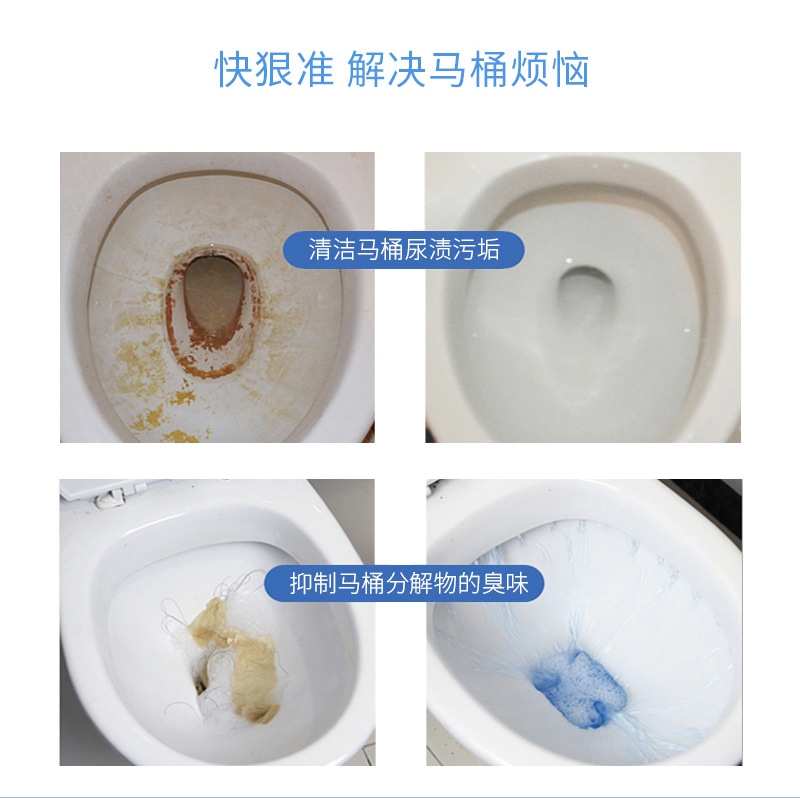 快狠准 解决马桶烦恼

清洁马桶尿渍污垢

抑制马桶分解物的臭味