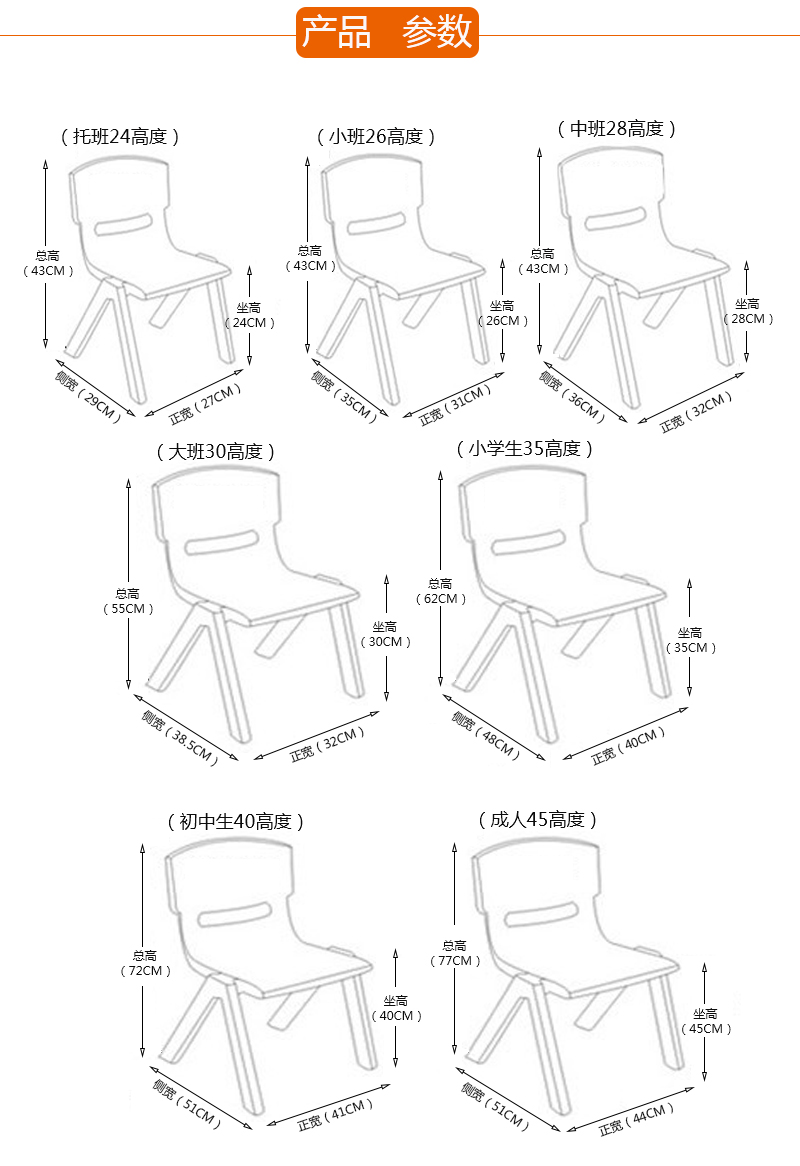 产品 参数

（托班24高度）
总高（43CM）
坐高（24CM）
侧宽（29CM）
正宽（27CM）

（小班26高度）
总高（43CM）
坐高（26CM）
侧宽（35CM）
正宽（31CM）

（中班28高度）
总高（43CM）
坐高（28CM）
侧宽（36CM）
正宽（32CM）

（大班30高度）
总高（55CM）
坐高（30CM）
侧宽（38.5CM）
正宽（32CM）

（小学生35高度）
总高（62CM）
坐高（35CM）
侧宽（48CM）
正宽（40CM）

（初中生40高度）
总高（72CM）
坐高（40CM）
侧宽（51CM）
正宽（41CM）

（成人45高度）
总高（77CM）
坐高（45CM）
侧宽（51CM）
正宽（44CM）