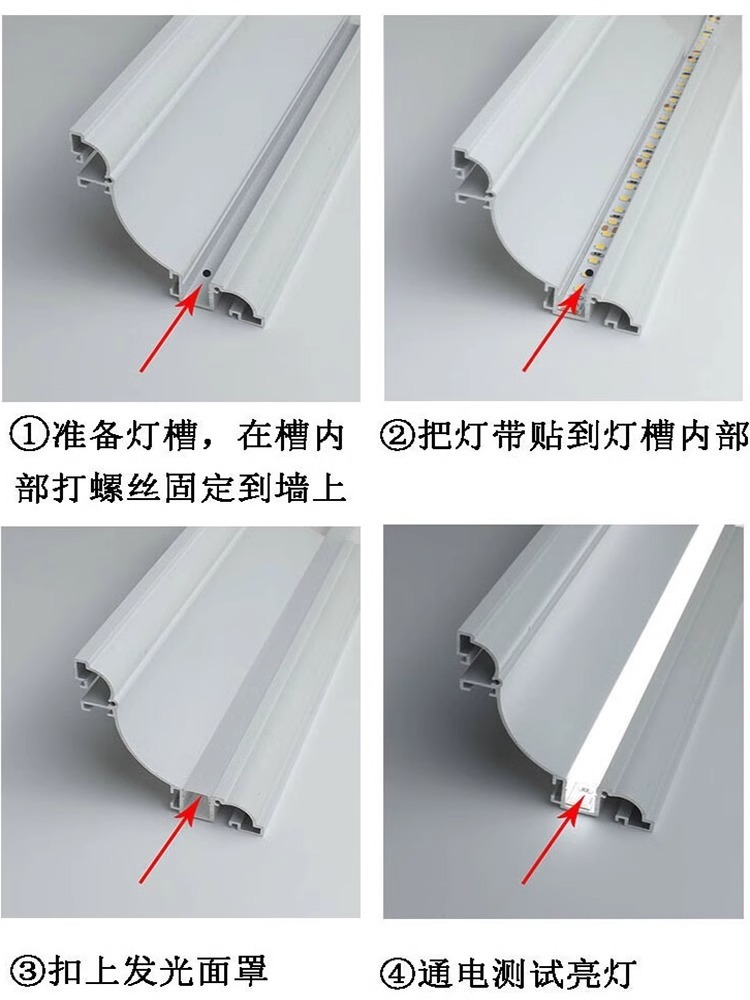 ①准备灯槽，在槽内部打螺丝固定到墙上

②把灯带贴到灯槽内部

③扣上发光面罩

④通电测试亮灯