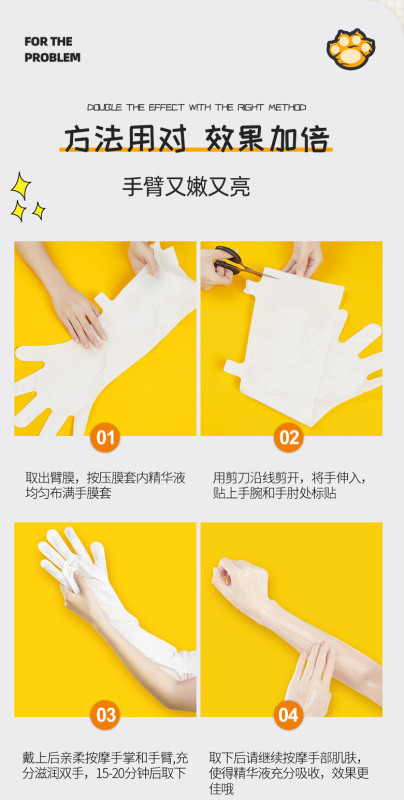 FOR THE PROBLEM

DOUBLE THE EFFECT WITH THE RIGHT METHOD

方法用对 效果加倍

手臂又嫩又亮

01

取出臂膜，按压膜套内精华液均匀布满手膜套

02

用剪刀沿线剪开，将手伸入，贴上手腕和手肘处标贴

03

戴上后亲柔按摩手掌和手臂,充分滋润双手，15-20分钟后取下

04

取下后请继续按摩手部肌肤，使得精华液充分吸收，效果更佳哦