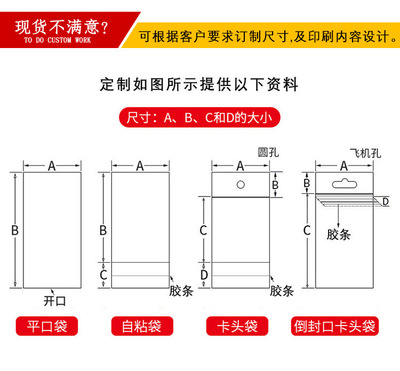 现货不满意?
TO DO CUSTOM WORK

可根据客户要求订制尺寸,及印刷内容设计。

定制如图所示提供以下资料

尺寸：A、B、C和D的大小

A
B
开口
平口袋

A
B
C
胶条
自粘袋

圆孔
A
B
C
D
胶条
卡头袋

飞机孔
A
B
D
C
胶条
倒封口卡头袋