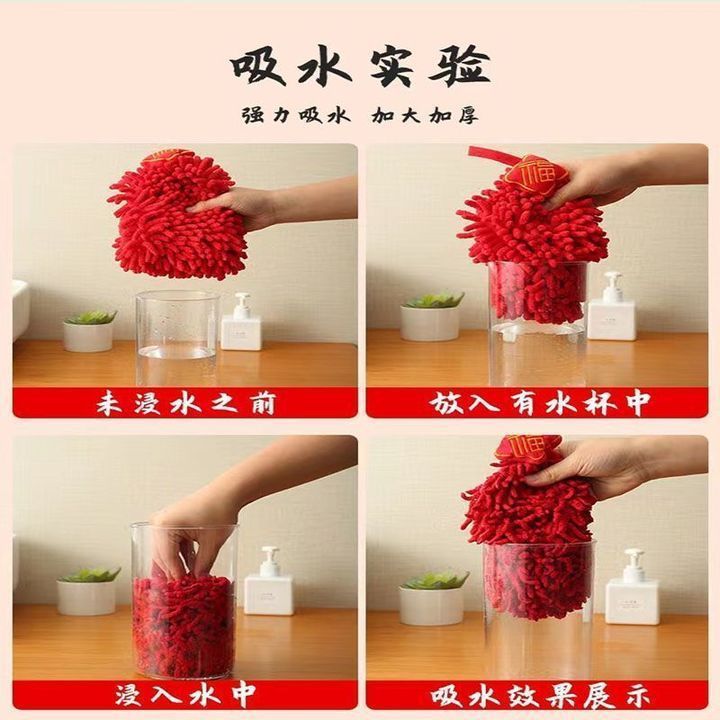 吸水实验

强力吸水 加大加厚

福

未浸水之前

放入有水杯中

福

浸入水中

吸水效果展示